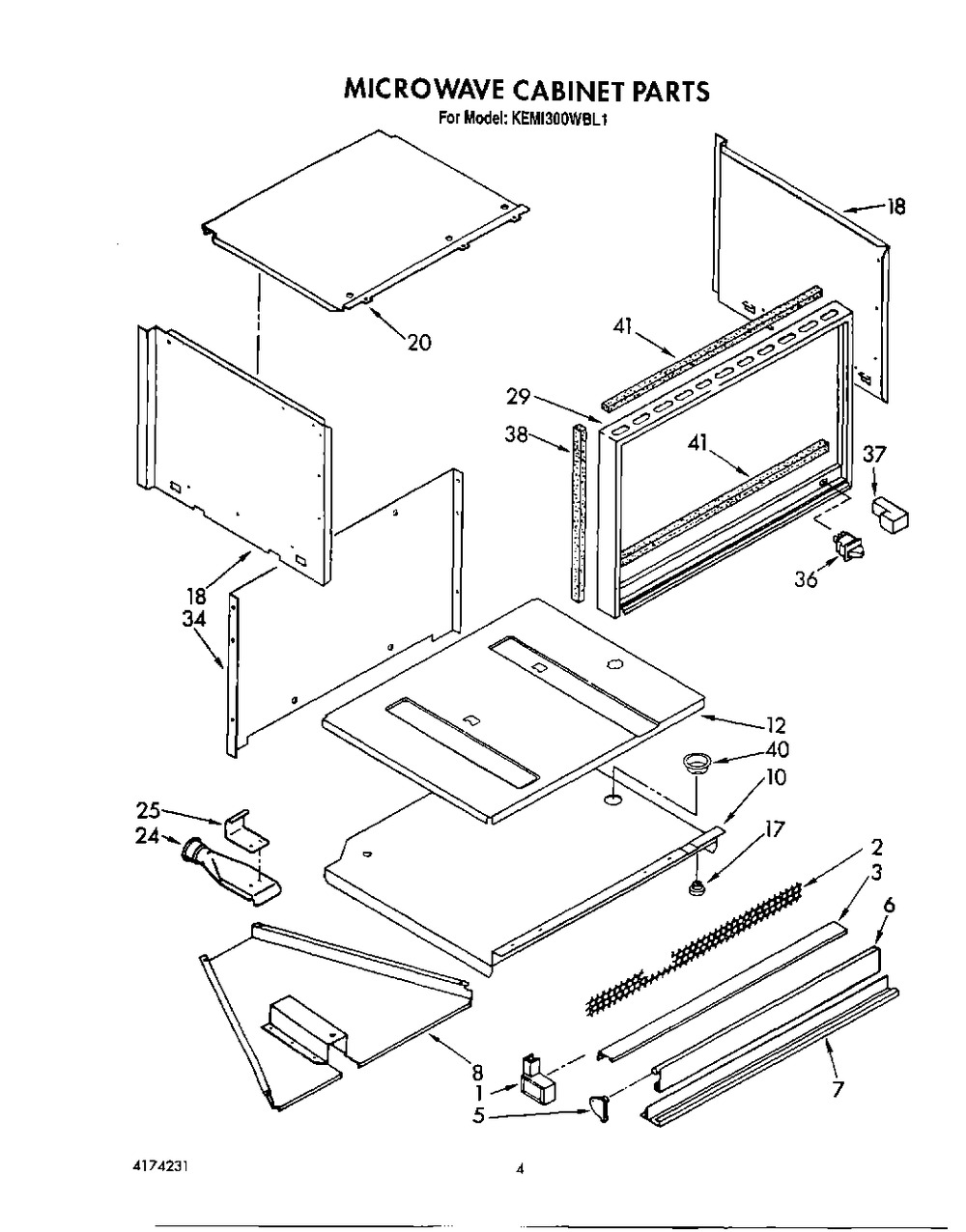 MICROWAVE CABINET PARTS
For Model: KEMI300WBL1

18
20
41
29
38
41
37
36
18
34
12
40
10
25
24
17
2
3
6
8
1
5
7

4174231
4