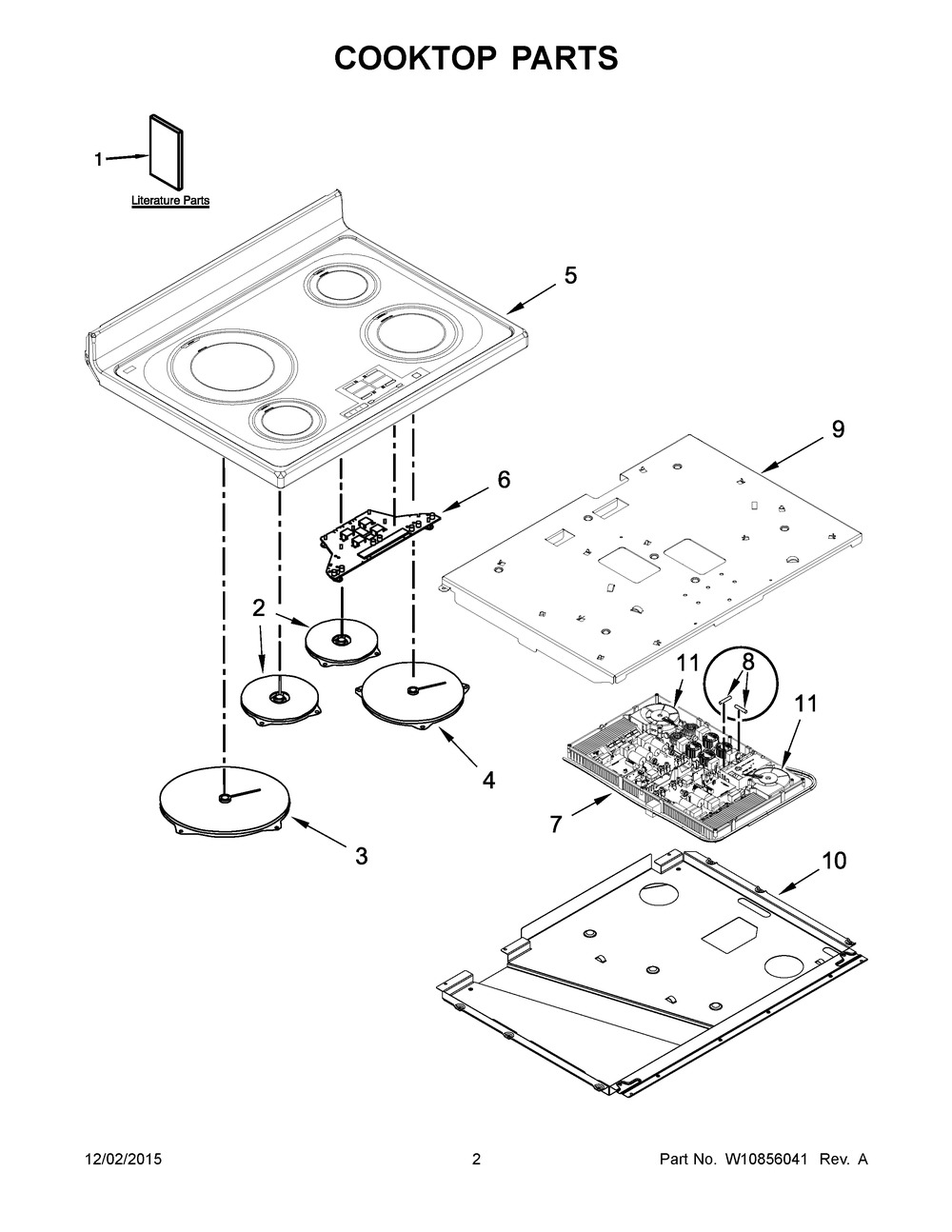 COOKTOP PARTS

1

Literature Parts

5

9

6

2

11

8

11

4

7

3

10

12/02/2015

2

Part No. W10856041 Rev. A