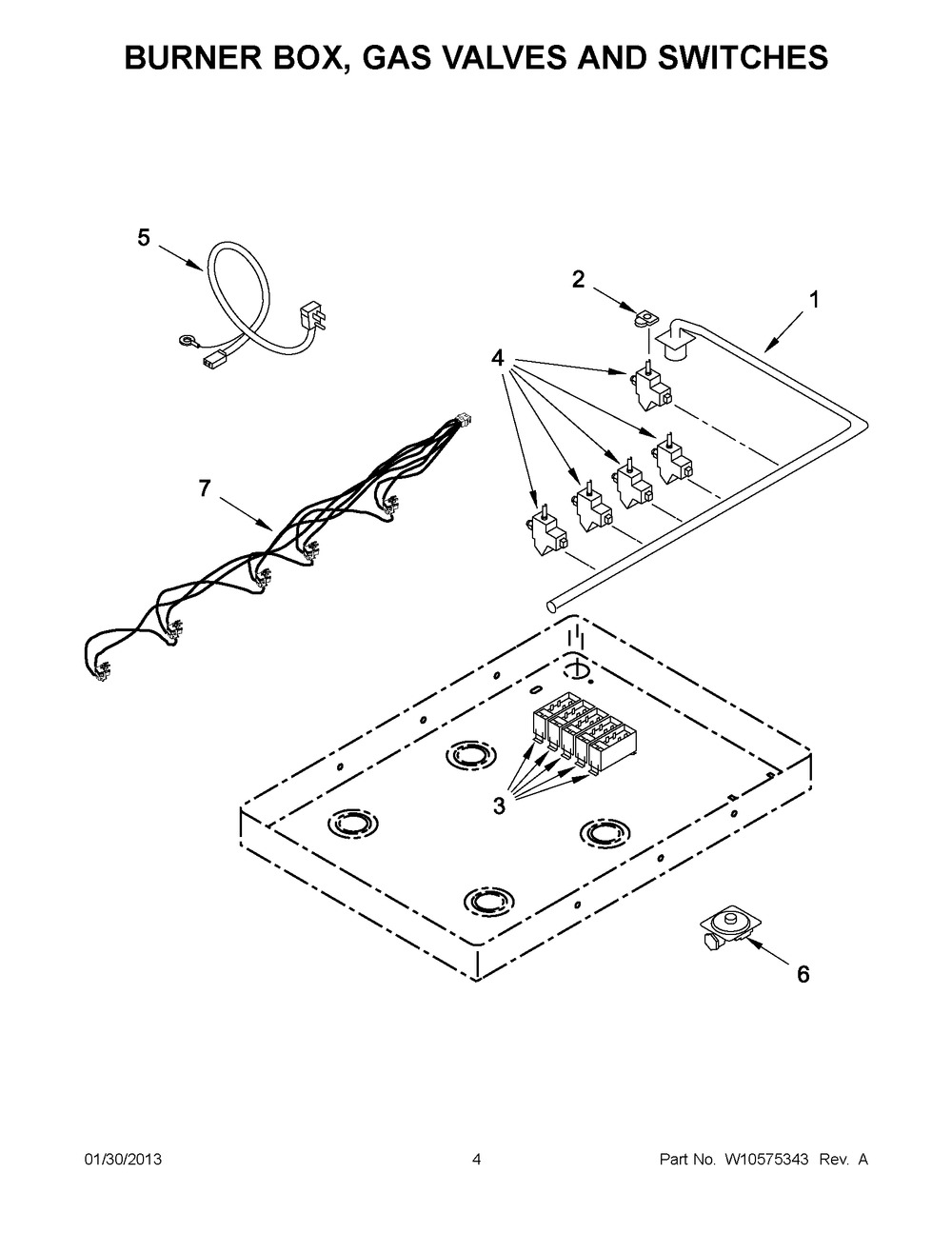 BURNER BOX, GAS VALVES AND SWITCHES

5

2

1

4

7

3

6

01/30/2013

4

Part No. W10575343 Rev. A