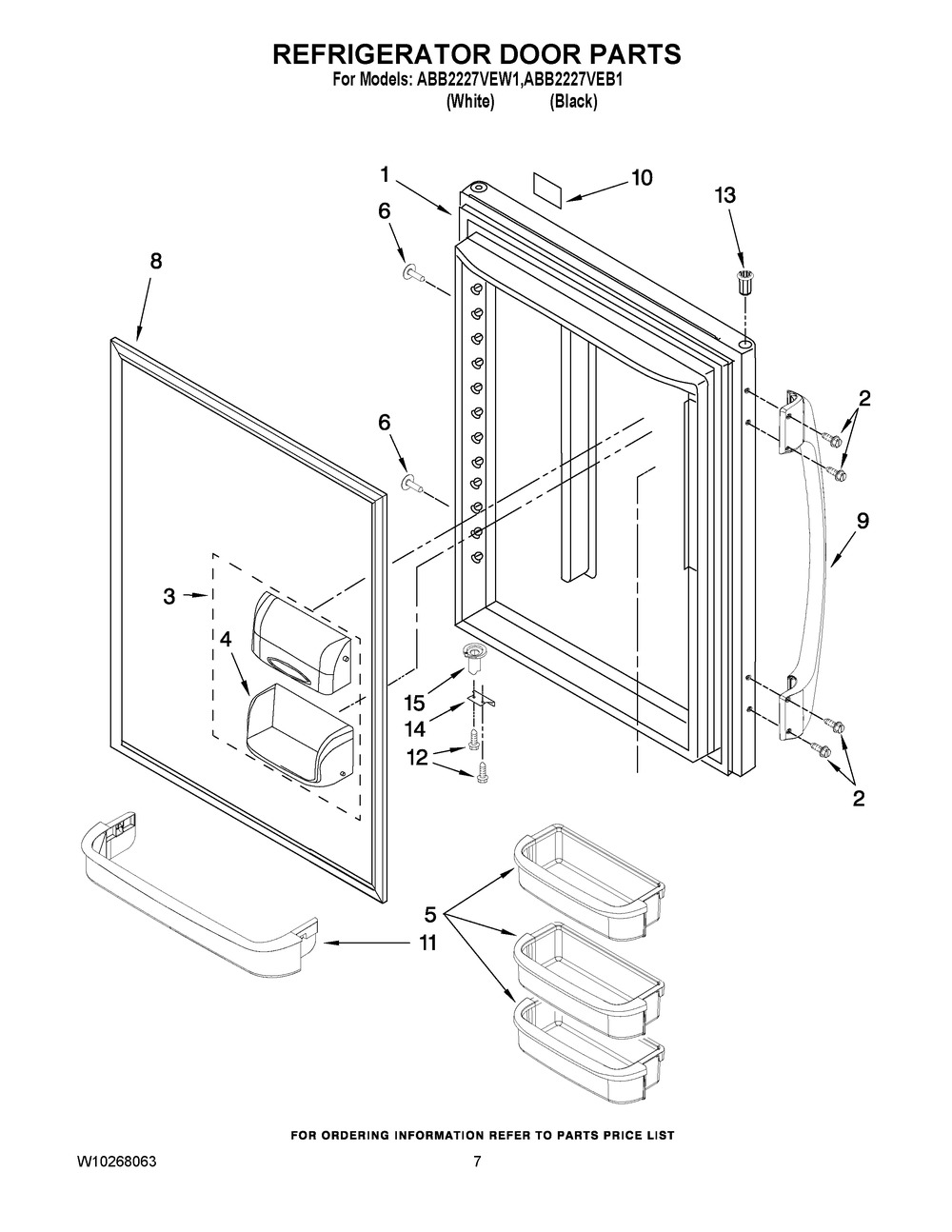 REFRIGERATOR DOOR PARTS
For Models: ABB2227VEW1,ABB2227VEB1
(White) (Black)

1
10
13
6
8
2
6
9
3
4
15
14
12
2
5
11

FOR ORDERING INFORMATION REFER TO PARTS PRICE LIST

W10268063
7