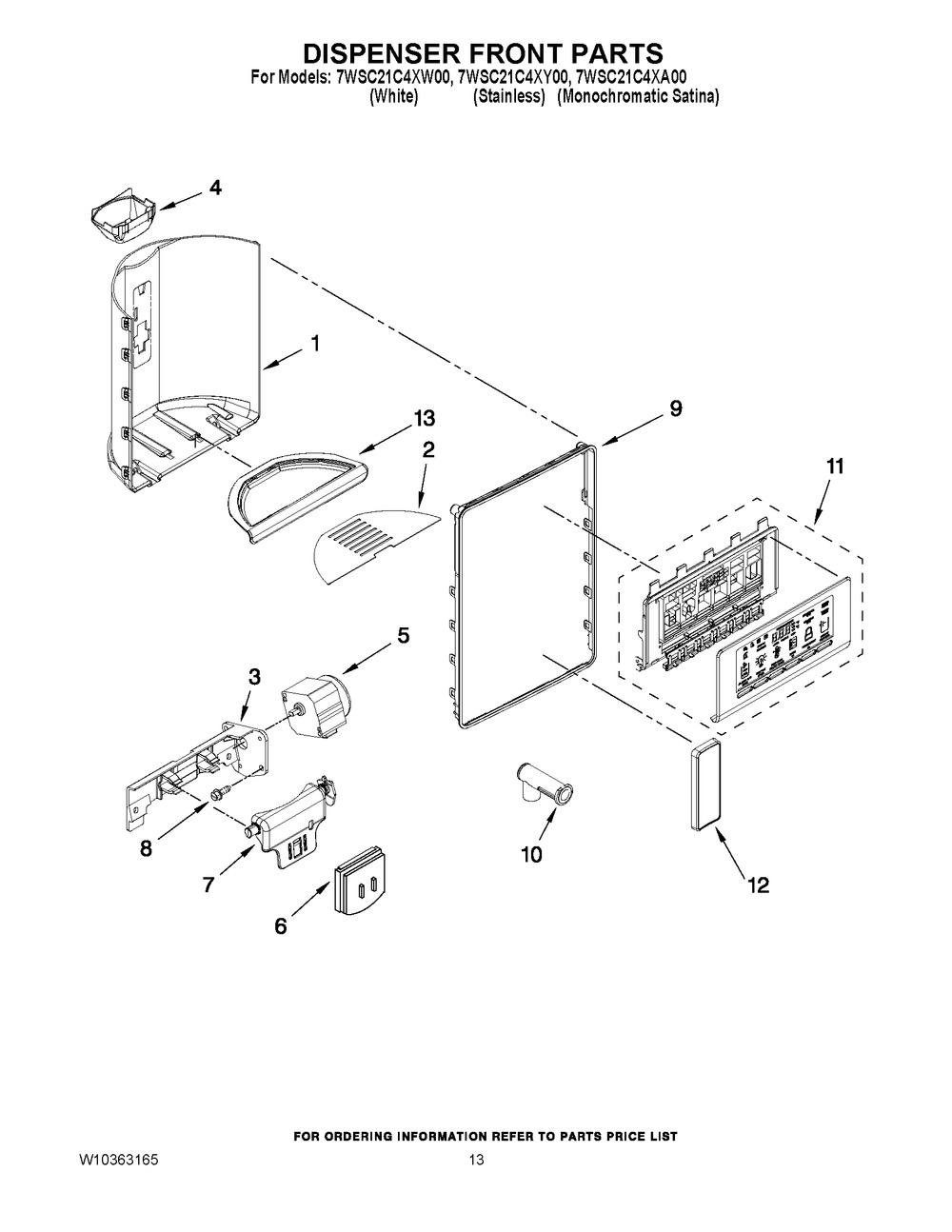 DISPENSER FRONT PARTS
For Models: 7WSC21C4XW00, 7WSC21C4XY00, 7WSC21C4XA00
(White) (Stainless) (Monochromatic Satina)

4
1
13
2
9
11
5
3
8
7
6
10
12

FOR ORDERING INFORMATION REFER TO PARTS PRICE LIST
W10363165
13