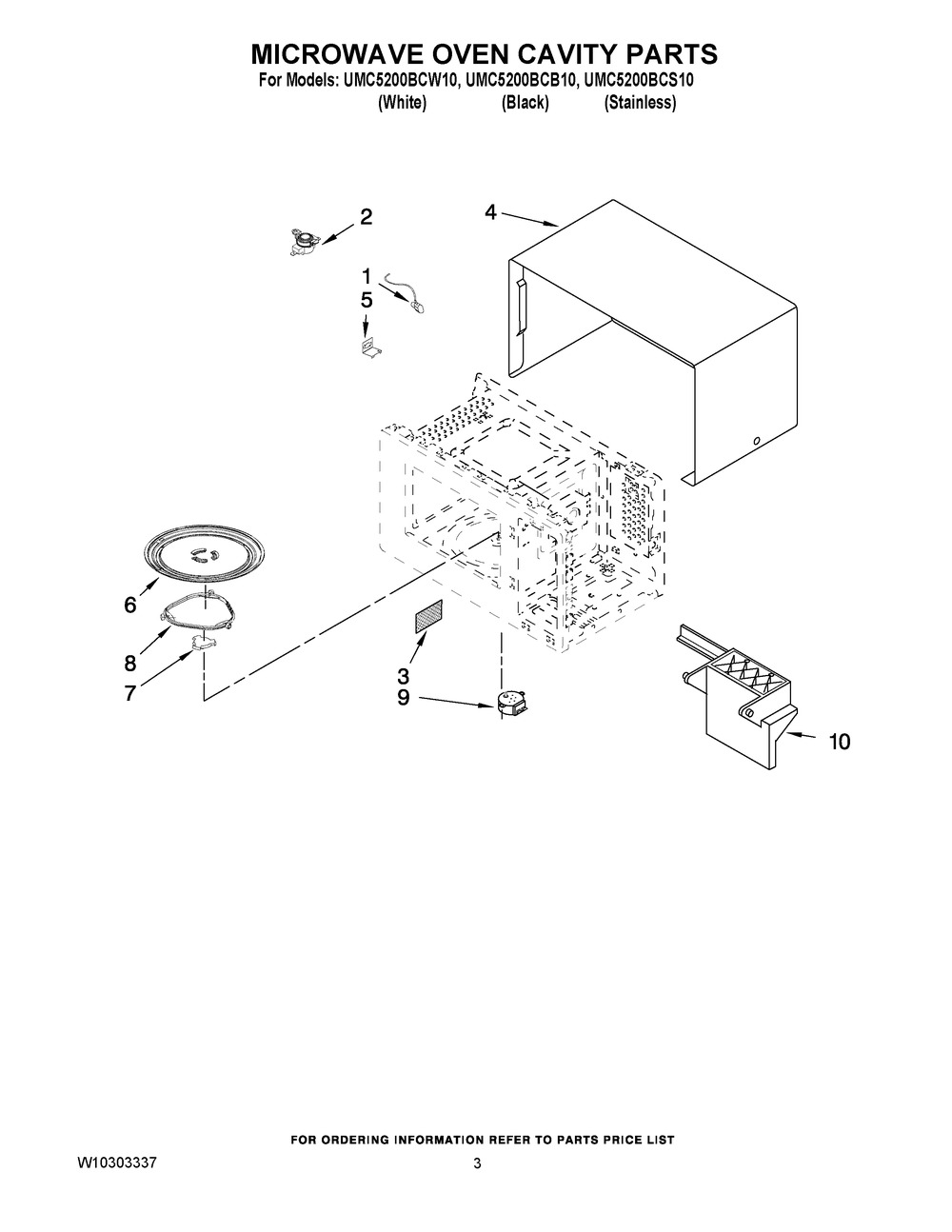 MICROWAVE OVEN CAVITY PARTS
For Models: UMC5200BCW10, UMC5200BCB10, UMC5200BCS10
(White) (Black) (Stainless)

2
4
1
5
6
8
7
3
9
10

FOR ORDERING INFORMATION REFER TO PARTS PRICE LIST
W10303337
3