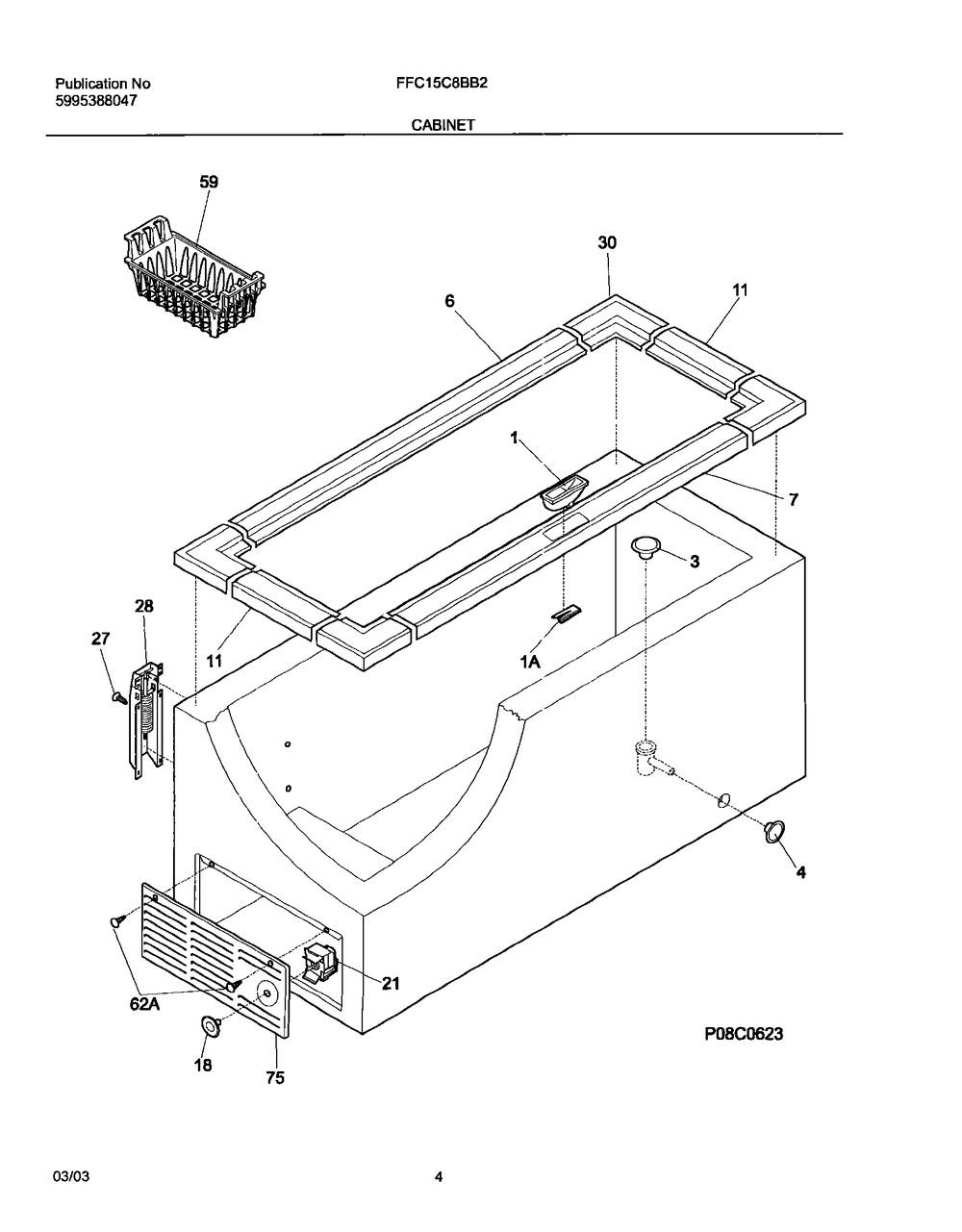 Publication No
5995388047

FFC15C8BB2

CABINET

59

30

6

11

1

7

3

28

27

11

1A

4

21

62A

18

75

P08C0623

03/03

4