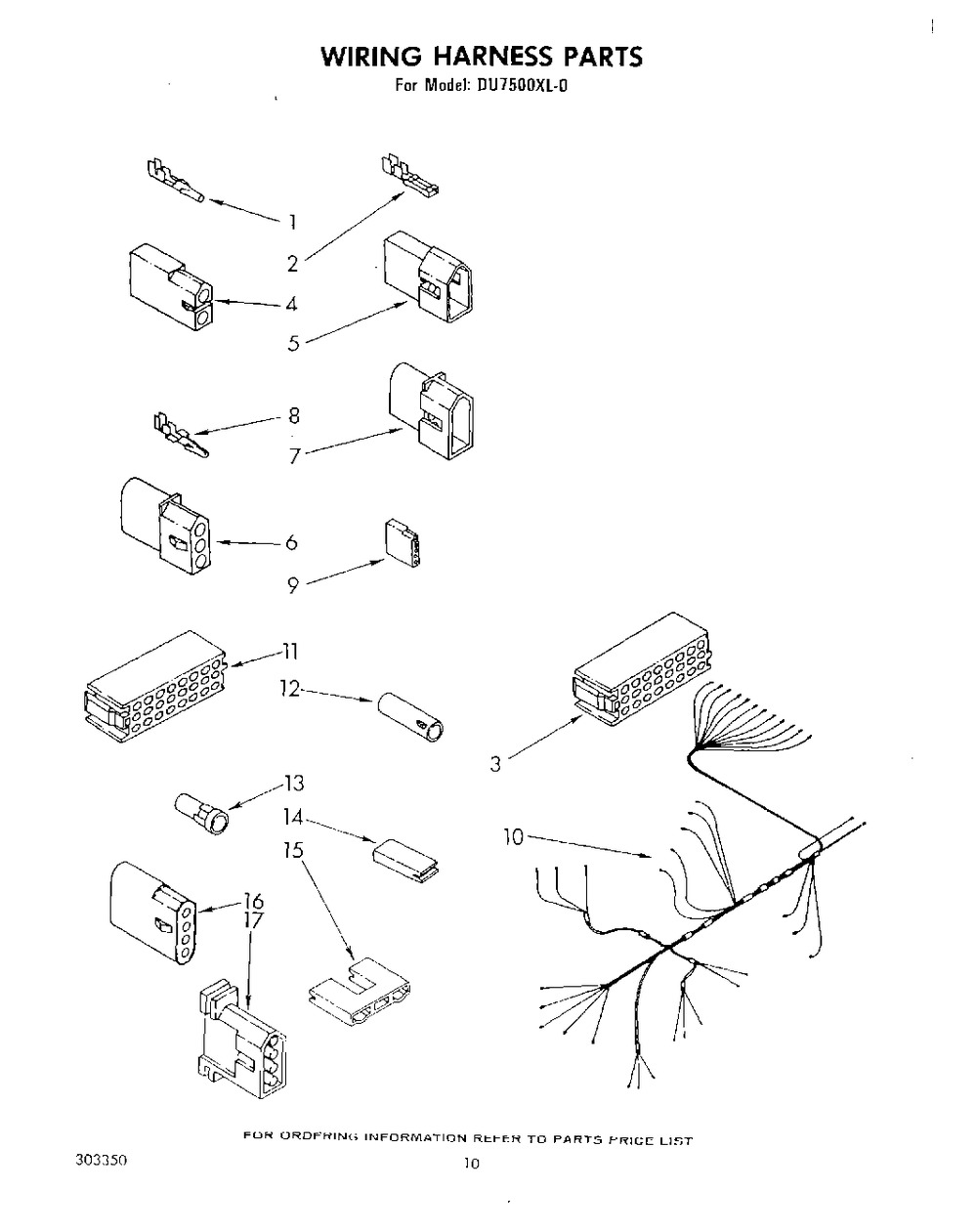 WIRING HARNESS PARTS
For Model: DU7500XL-0

1
2
4
5
8
7
6
9
11
12
3
13
14
15
10
16
17

FOR ORDERING INFORMATION REFER TO PARTS PRICE LIST

303350

10