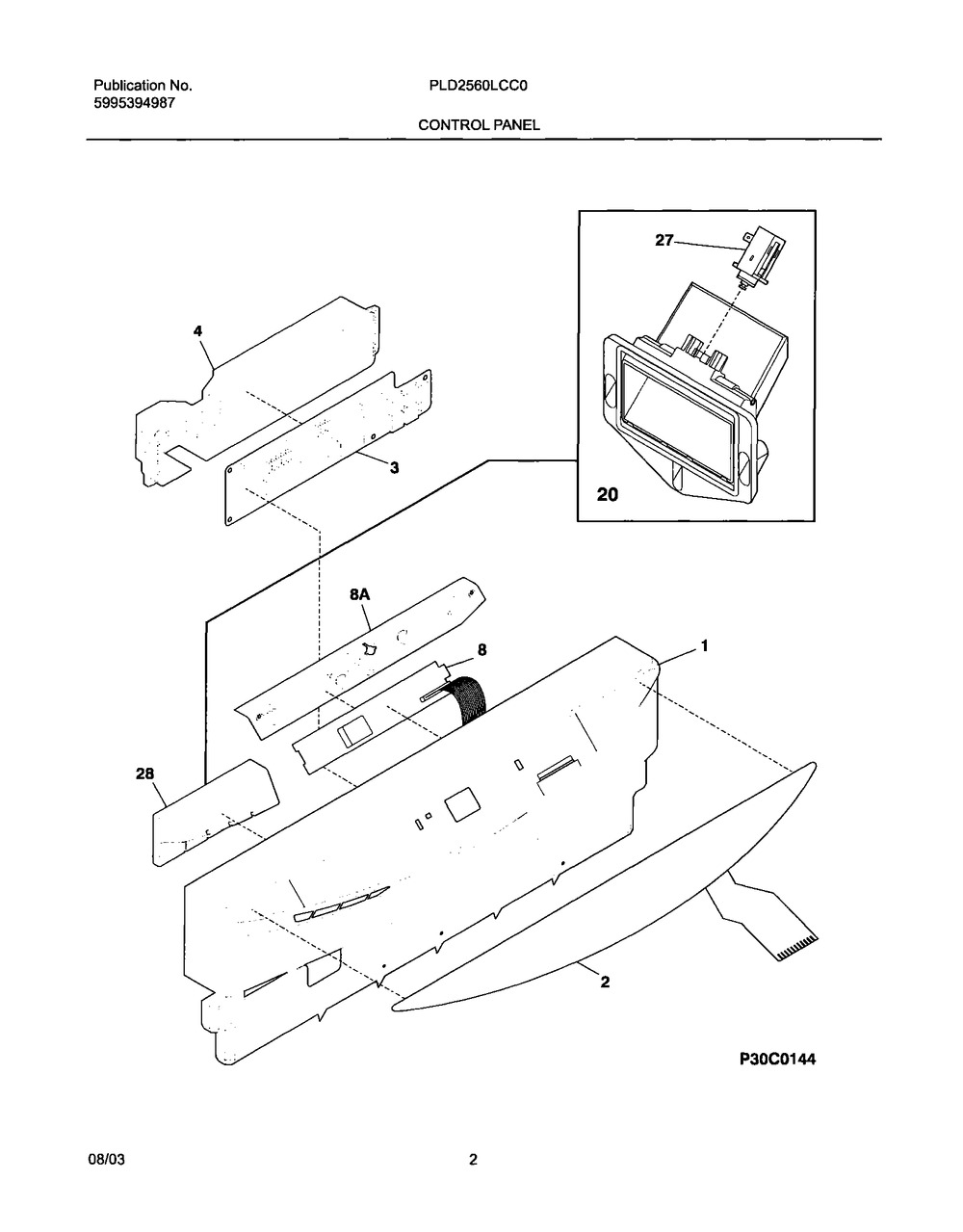 Publication No.
5995394987

PLD2560LCC0

CONTROL PANEL

27

4

3

20

8A

8

1

28

2

P30C0144

08/03

2