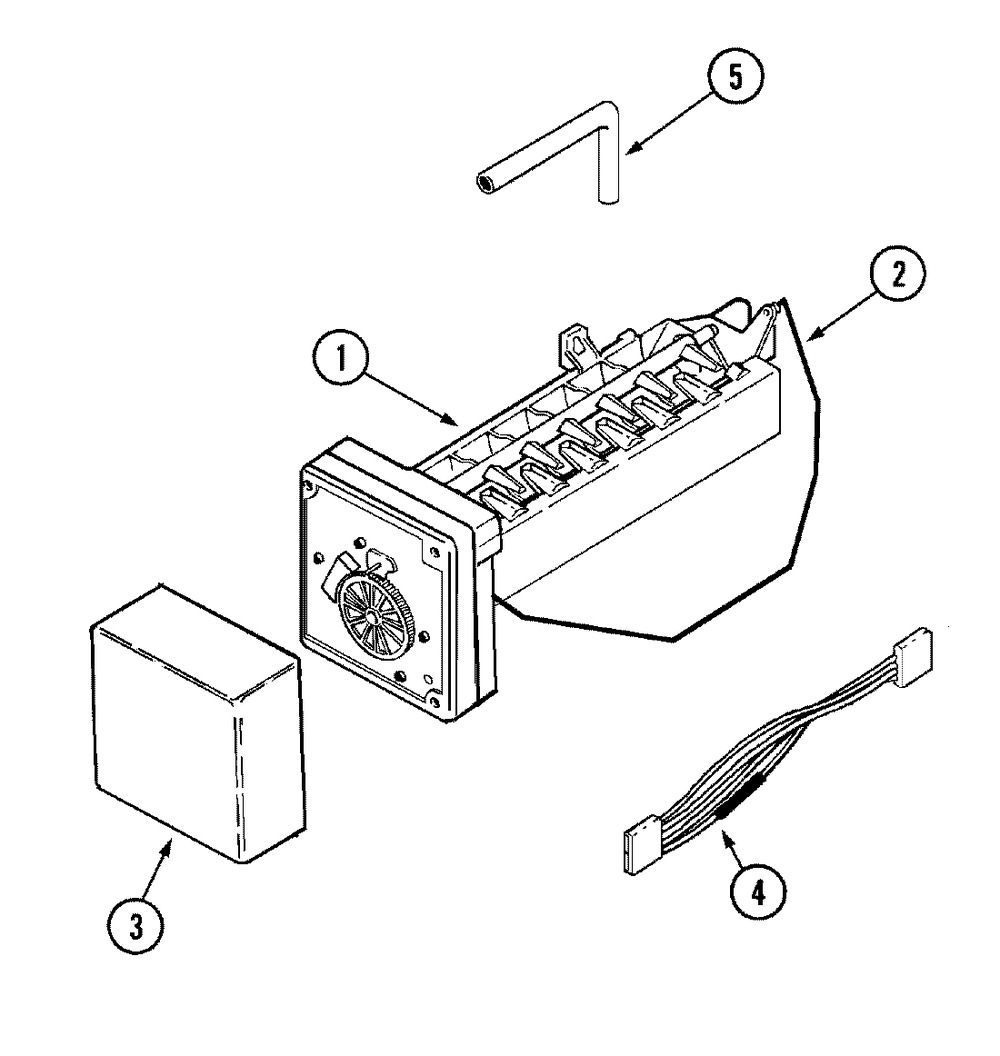 5
2
1
3
4