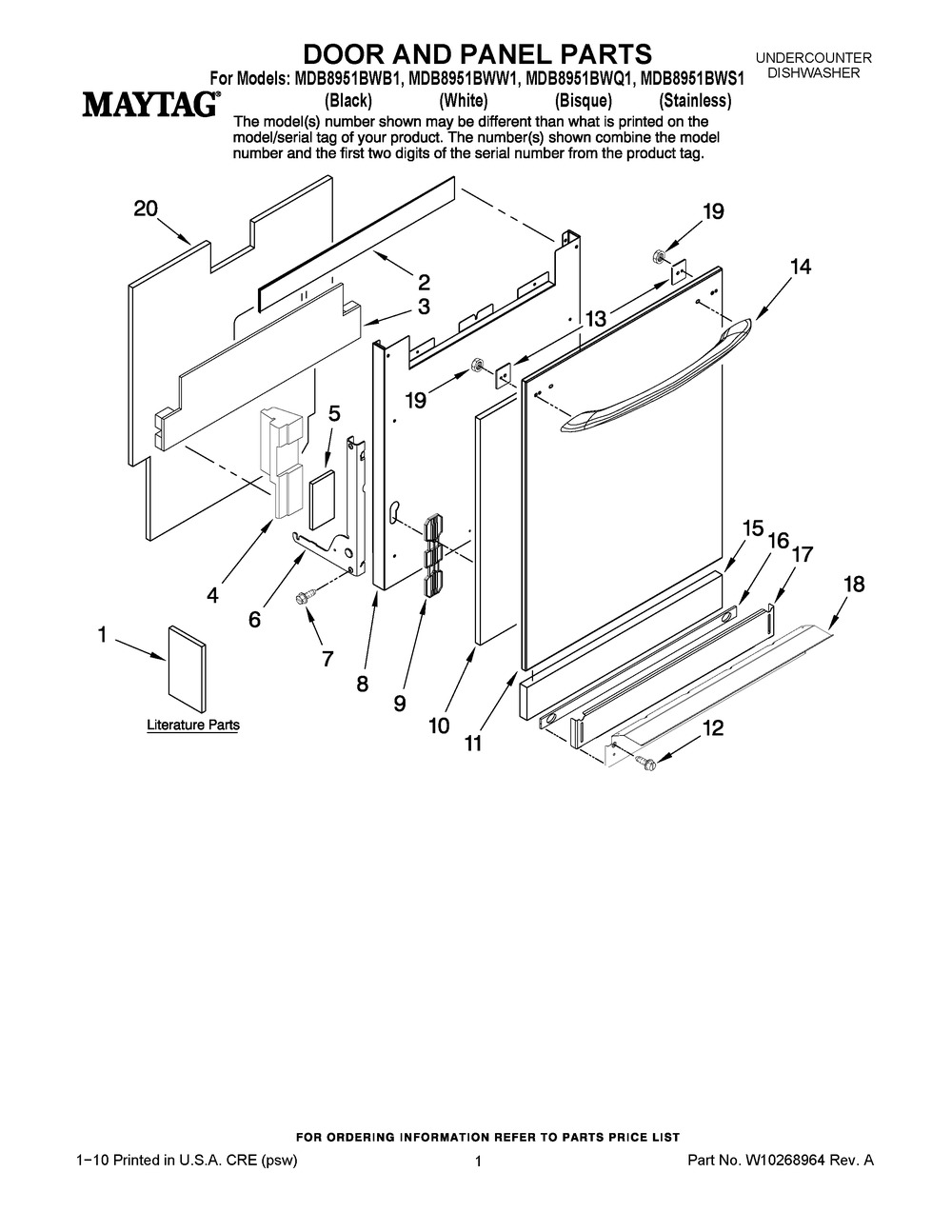 DOOR AND PANEL PARTS

UNDERCOUNTER DISHWASHER

For Models: MDB8951BWB1, MDB8951BWW1, MDB8951BWQ1, MDB8951BWS1

MAYTAG®

(Black) (White) (Bisque) (Stainless)

The model(s) number shown may be different than what is printed on the model/serial tag of your product. The number(s) shown combine the model number and the first two digits of the serial number from the product tag.

20
2
3
19
14
13
19
5
4
6
7
8
9
10
11
15
16
17
18
12
1

Literature Parts

FOR ORDERING INFORMATION REFER TO PARTS PRICE LIST

1−10 Printed in U.S.A. CRE (psw)

1

Part No. W10268964 Rev. A