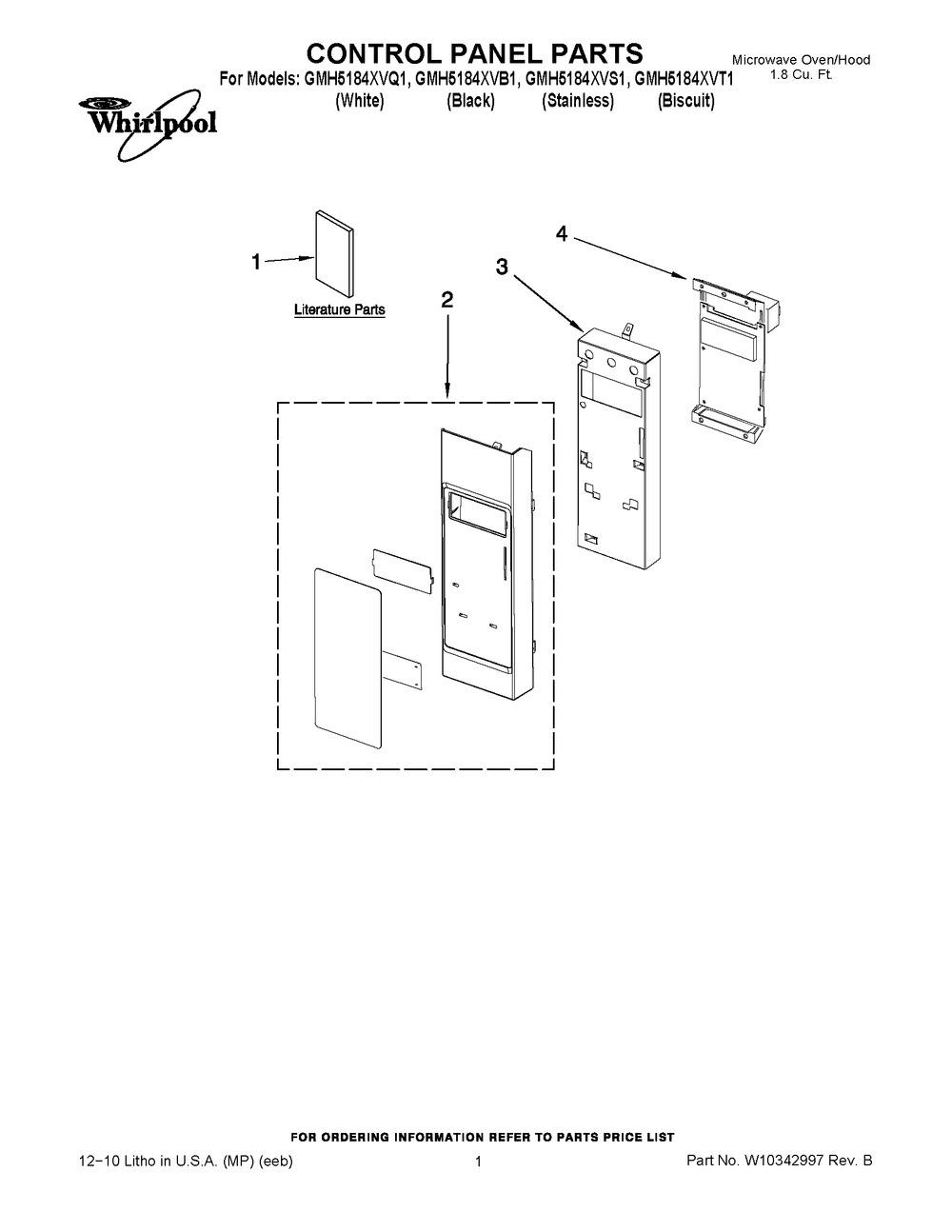 CONTROL PANEL PARTS

Microwave Oven/Hood
1.8 Cu. Ft.

For Models: GMH5184XVQ1, GMH5184XVB1, GMH5184XVS1, GMH5184XVT1
(White) (Black) (Stainless) (Biscuit)

Whirlpool

1

Literature Parts

2

3

4

FOR ORDERING INFORMATION REFER TO PARTS PRICE LIST

12−10 Litho in U.S.A. (MP) (eeb)

1

Part No. W10342997 Rev. B