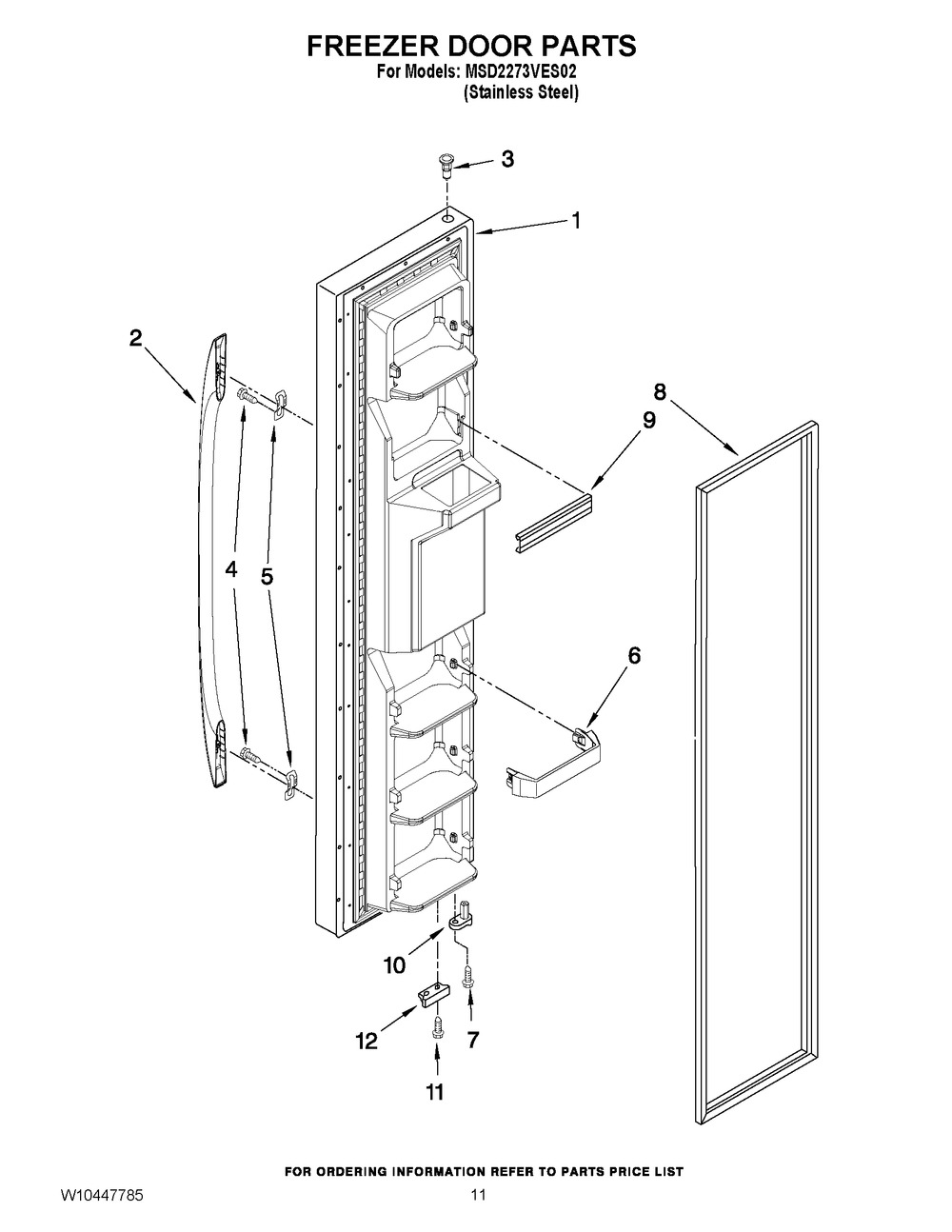 FREEZER DOOR PARTS
For Models: MSD2273VES02
(Stainless Steel)

3
1
2
8
9
4
5
6
10
7
12
11

FOR ORDERING INFORMATION REFER TO PARTS PRICE LIST

W10447785

11