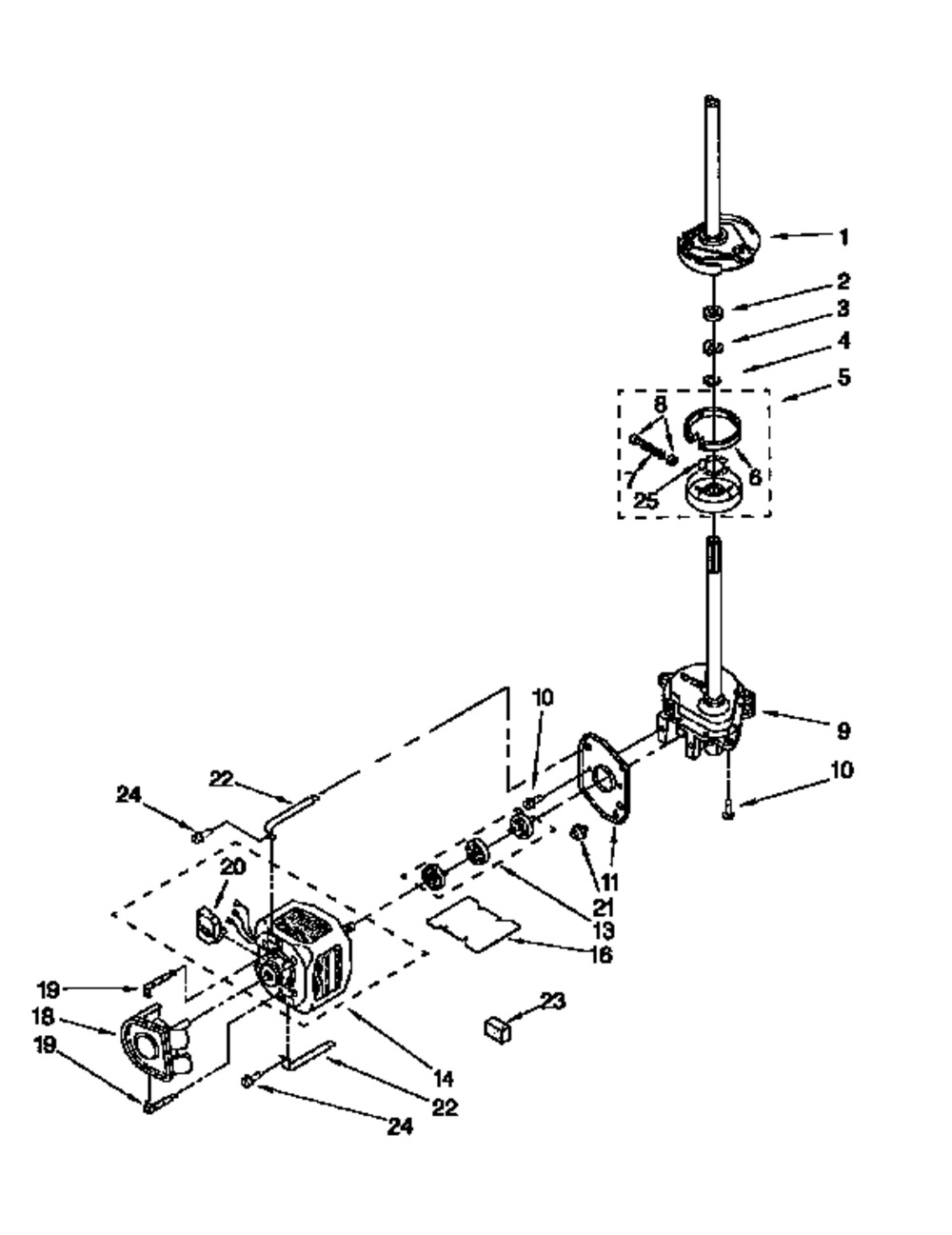 1
2
3
4
5
8
7
6
25
10
9
10
22
24
20
11
21
13
16
19
18
19
23
14
22
24