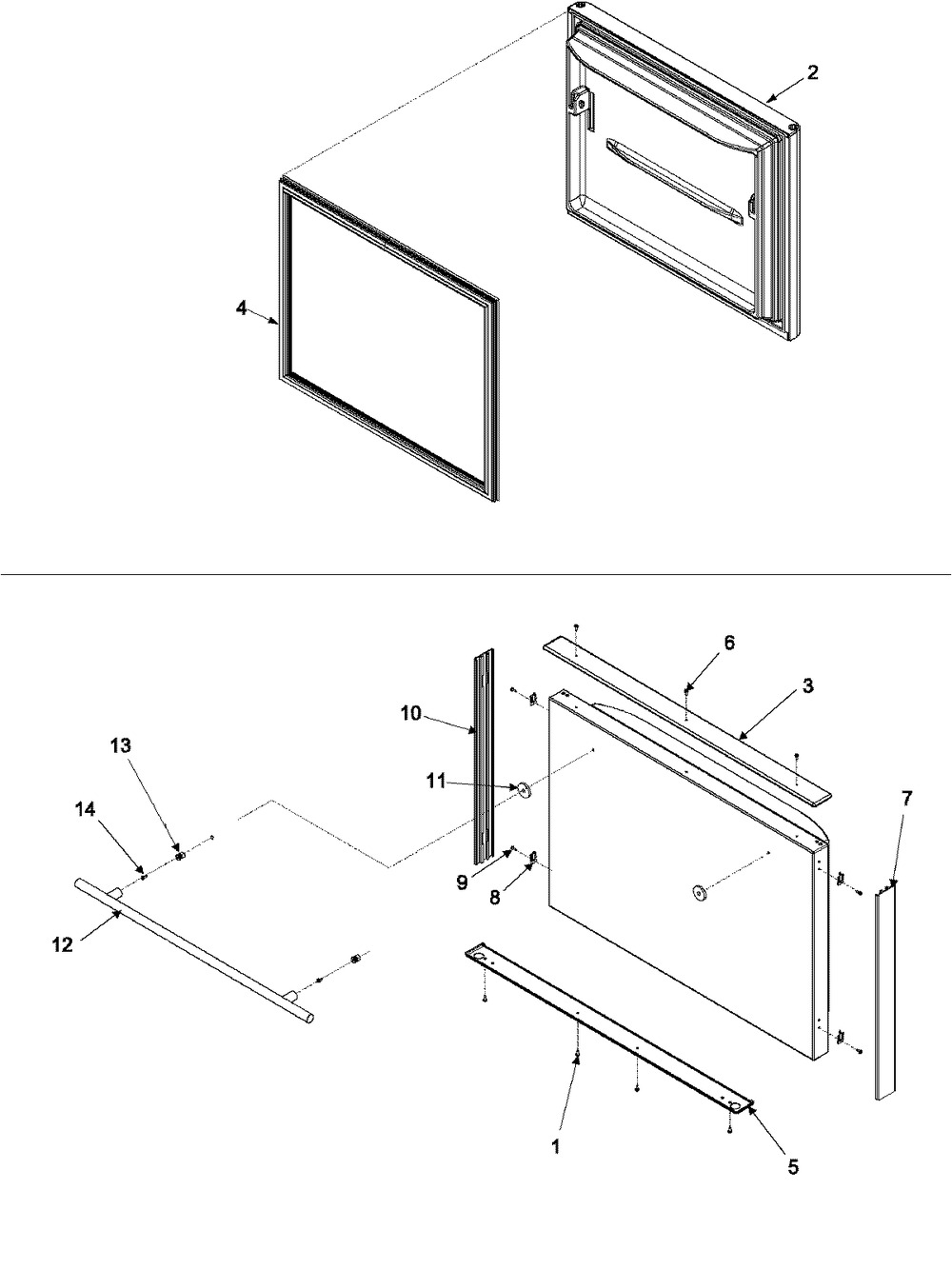 2

4

6

3

10

13

11

7

14

9

8

12

1

5