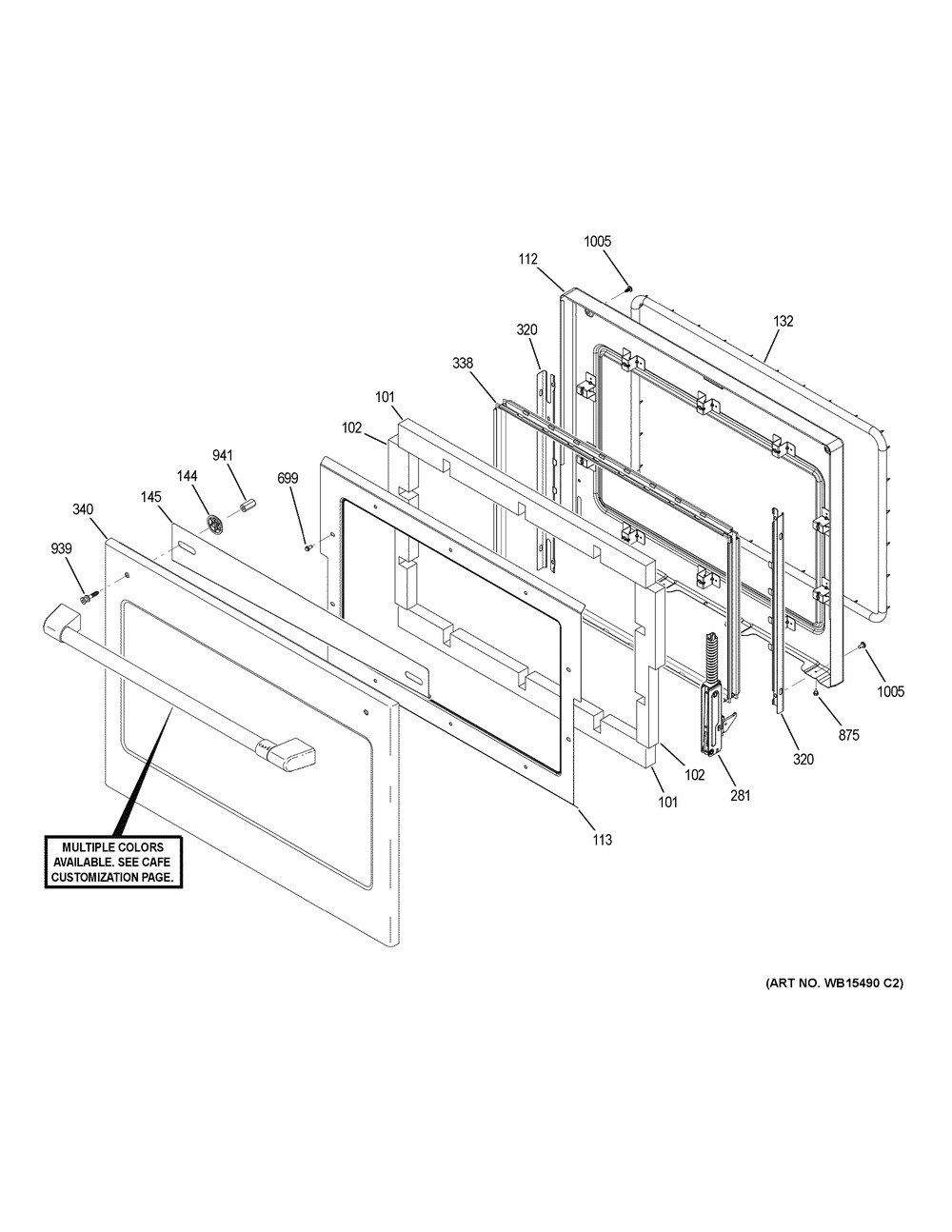 1005
112
132
320
338
101
102
941
144
699
145
340
939
1005
875
320
281
102
101
113

MULTIPLE COLORS AVAILABLE. SEE CAFE CUSTOMIZATION PAGE.

(ART NO. WB15490 C2)