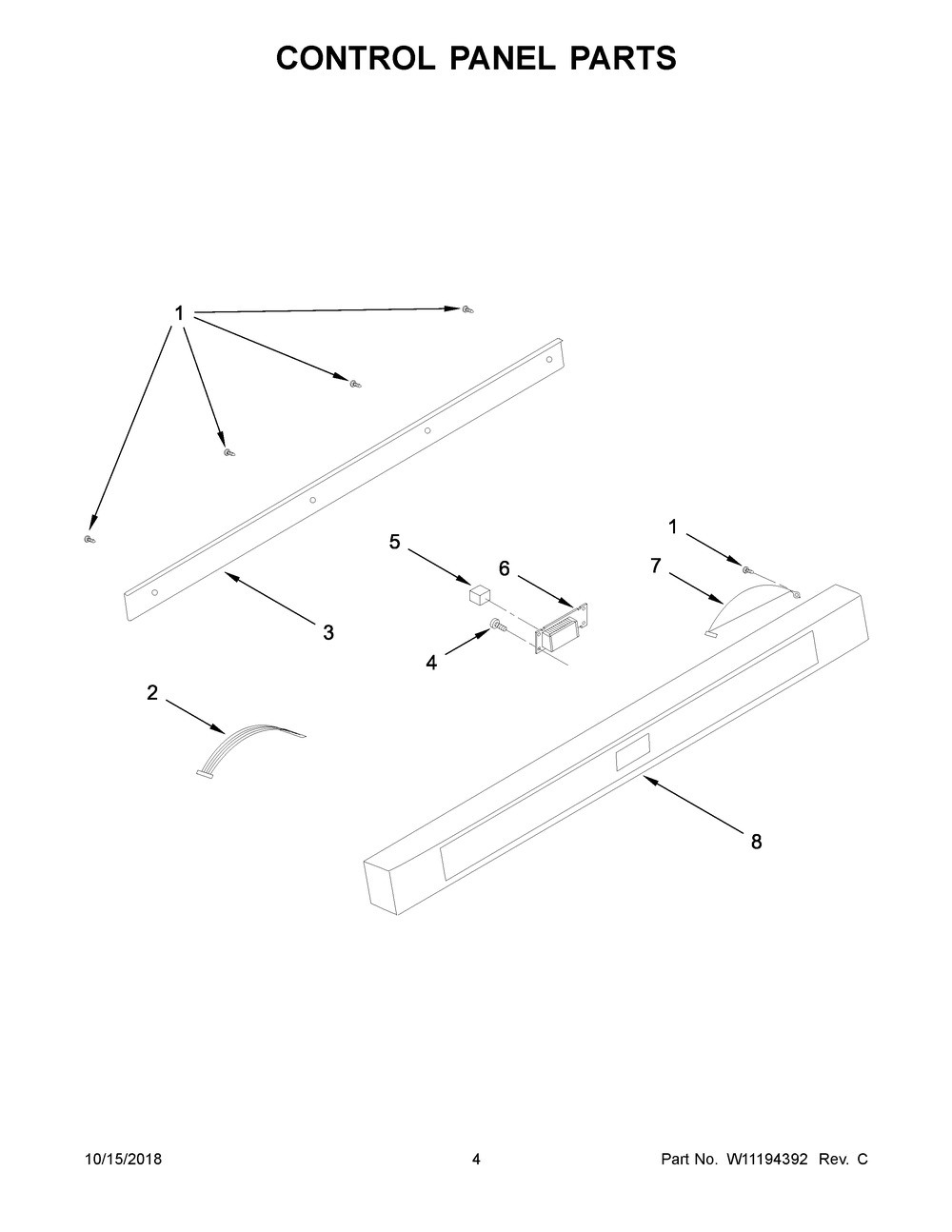 CONTROL PANEL PARTS

1

1

5

6

7

3

4

2

8

10/15/2018

4

Part No. W11194392 Rev. C