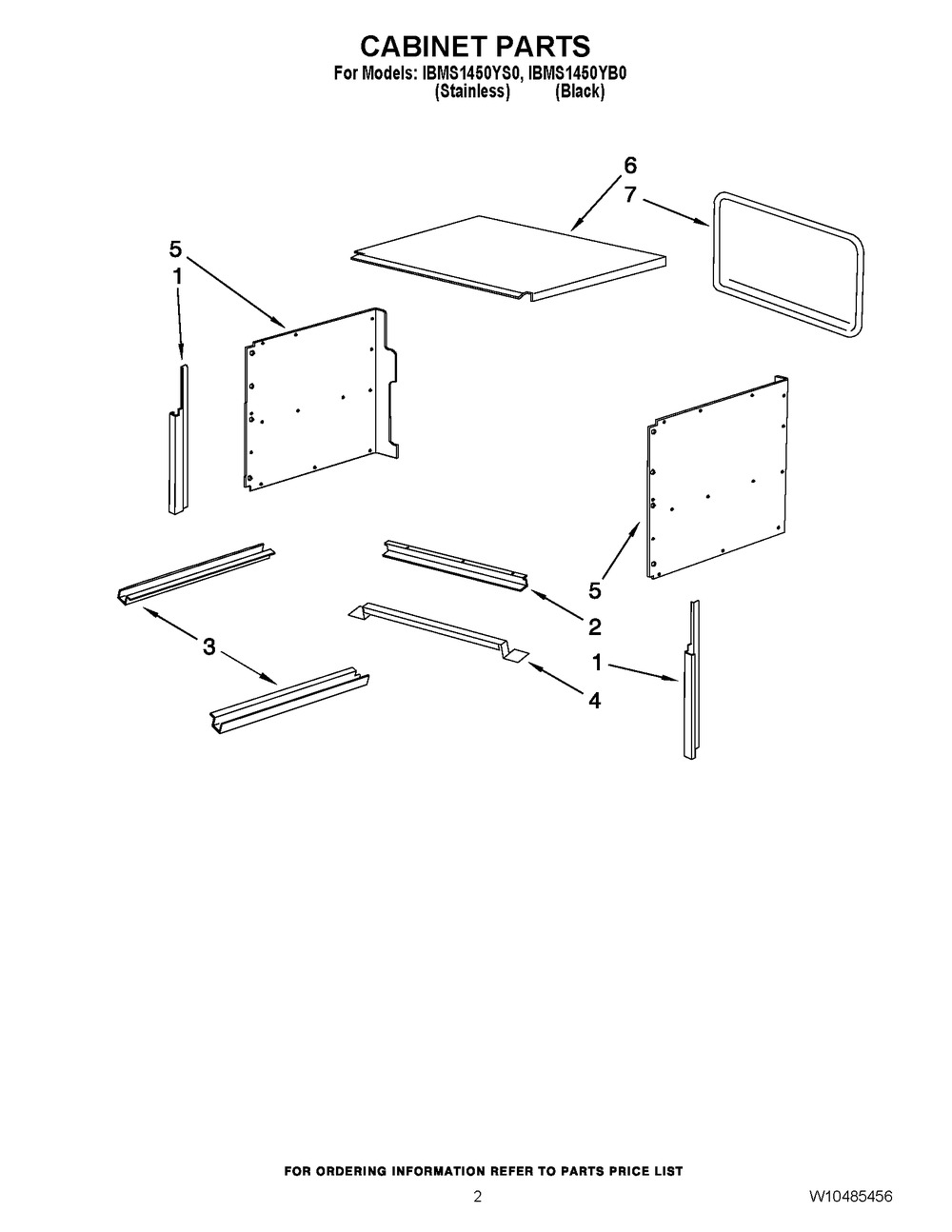 CABINET PARTS
For Models: IBMS1450YS0, IBMS1450YB0
(Stainless) (Black)

6
7
5
1
5
2
3
1
4

FOR ORDERING INFORMATION REFER TO PARTS PRICE LIST

2

W10485456