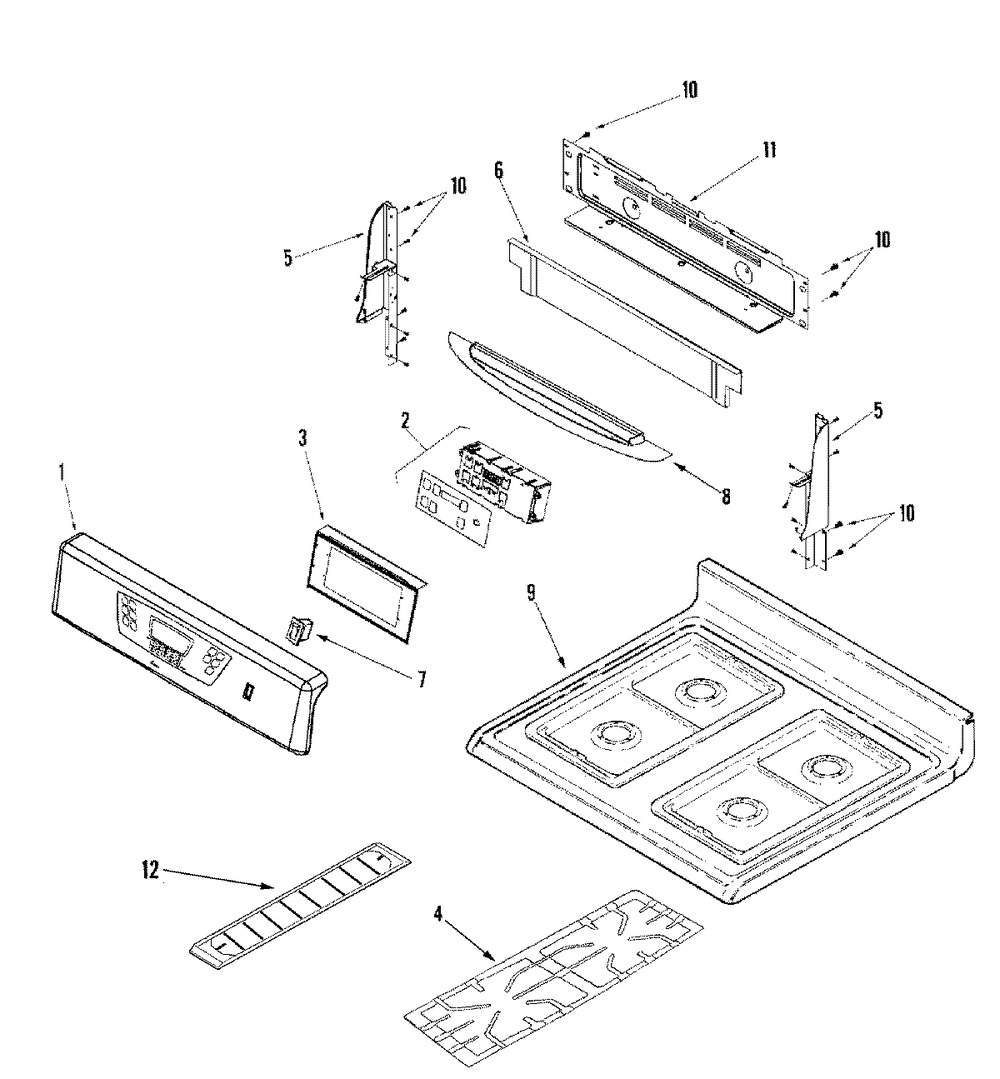 10
11
6
10
5
10
5
2
3
8
1
10
9
7
12
4