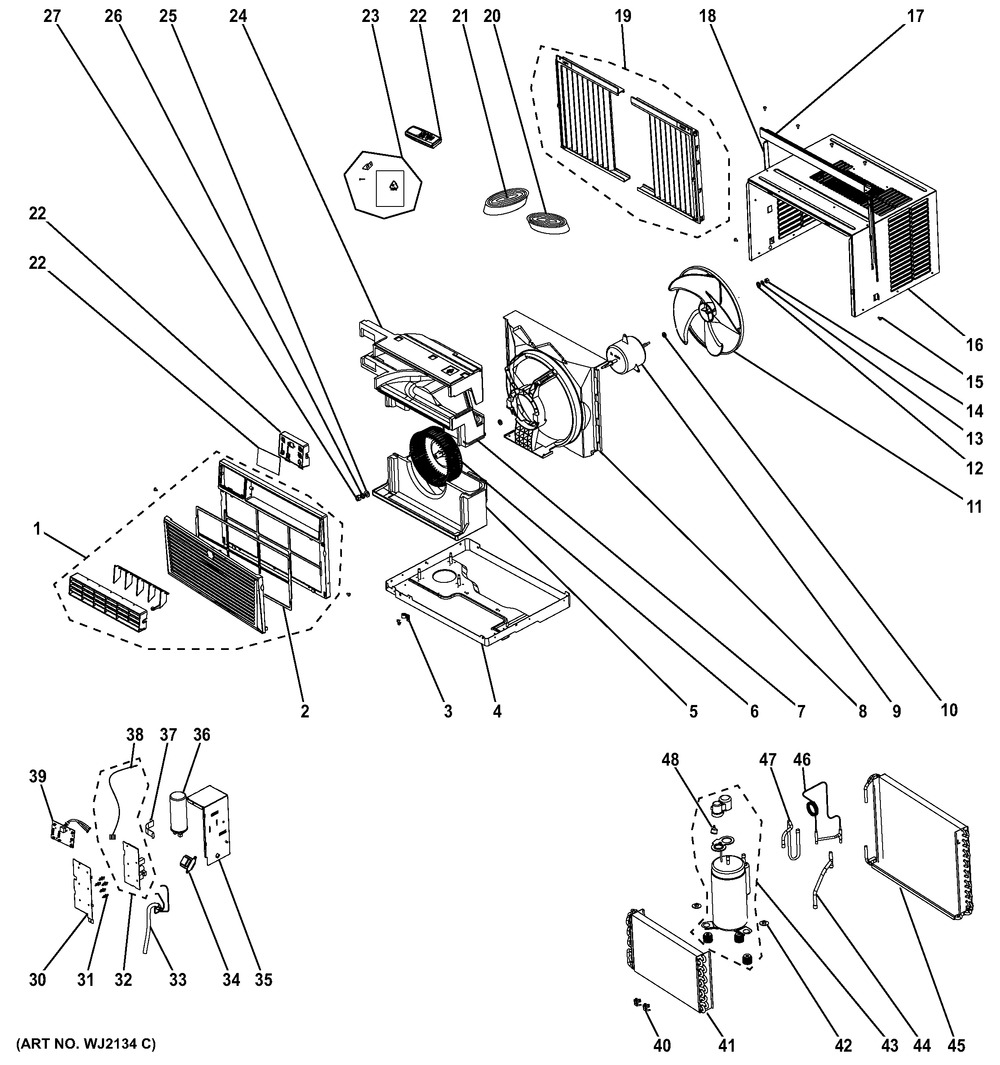 27 26 25 24 23 22 21 20 19 18 17

22

22

16

15

14

13

12

11

1

2 3 4 5 6 7 8 9 10

38 37 36

39

30 31 32 33 34 35

48 47 46

40 41 42 43 44 45

(ART NO. WJ2134 C)