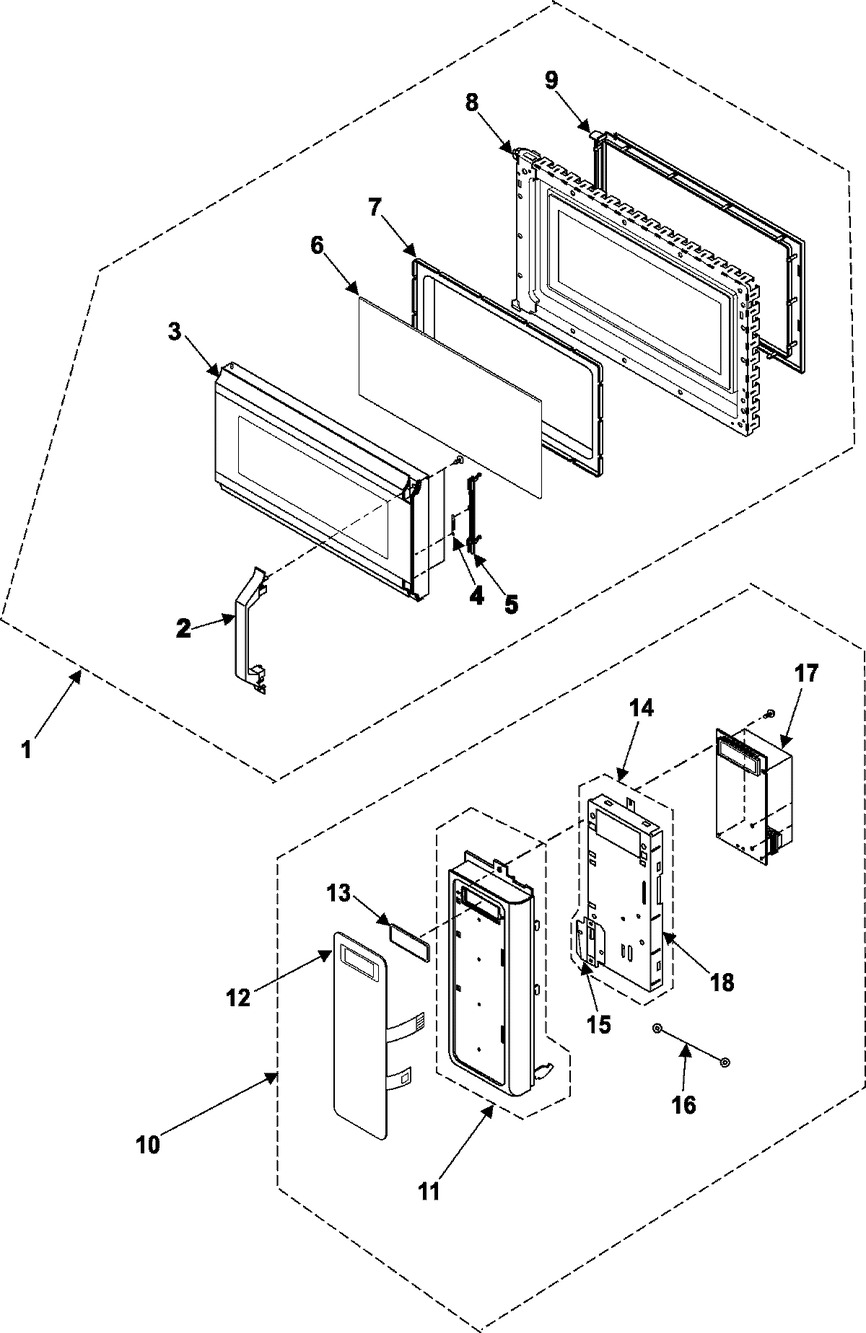 9
8
7
6
3
4
5
2
1
17
14
13
12
18
15
16
10
11