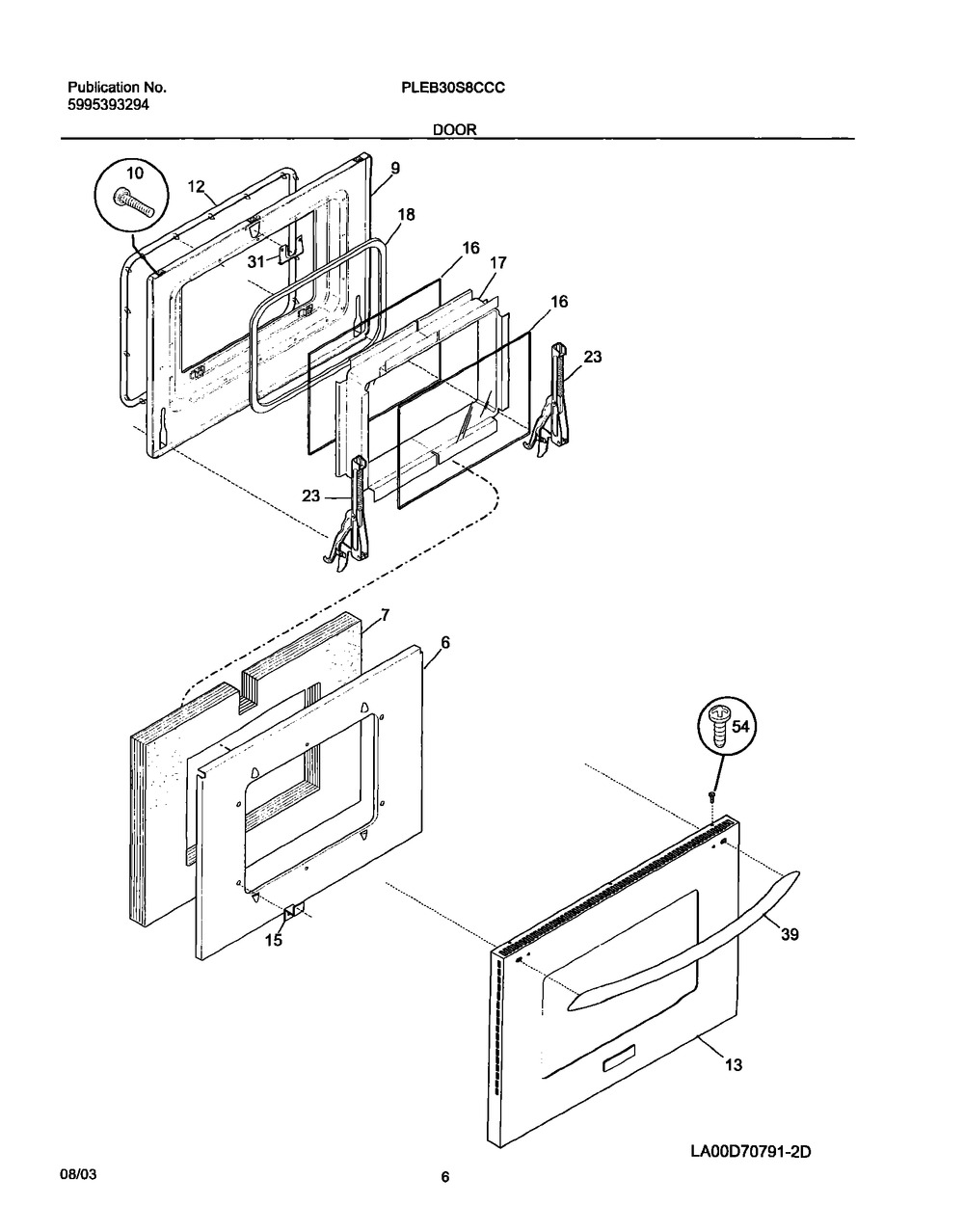 Publication No.
5995393294

PLEB30S8CCC

DOOR

10
12
9
18
31
16
17
16
23
23
7
6
54
15
39
13

LA00D70791-2D

08/03

6