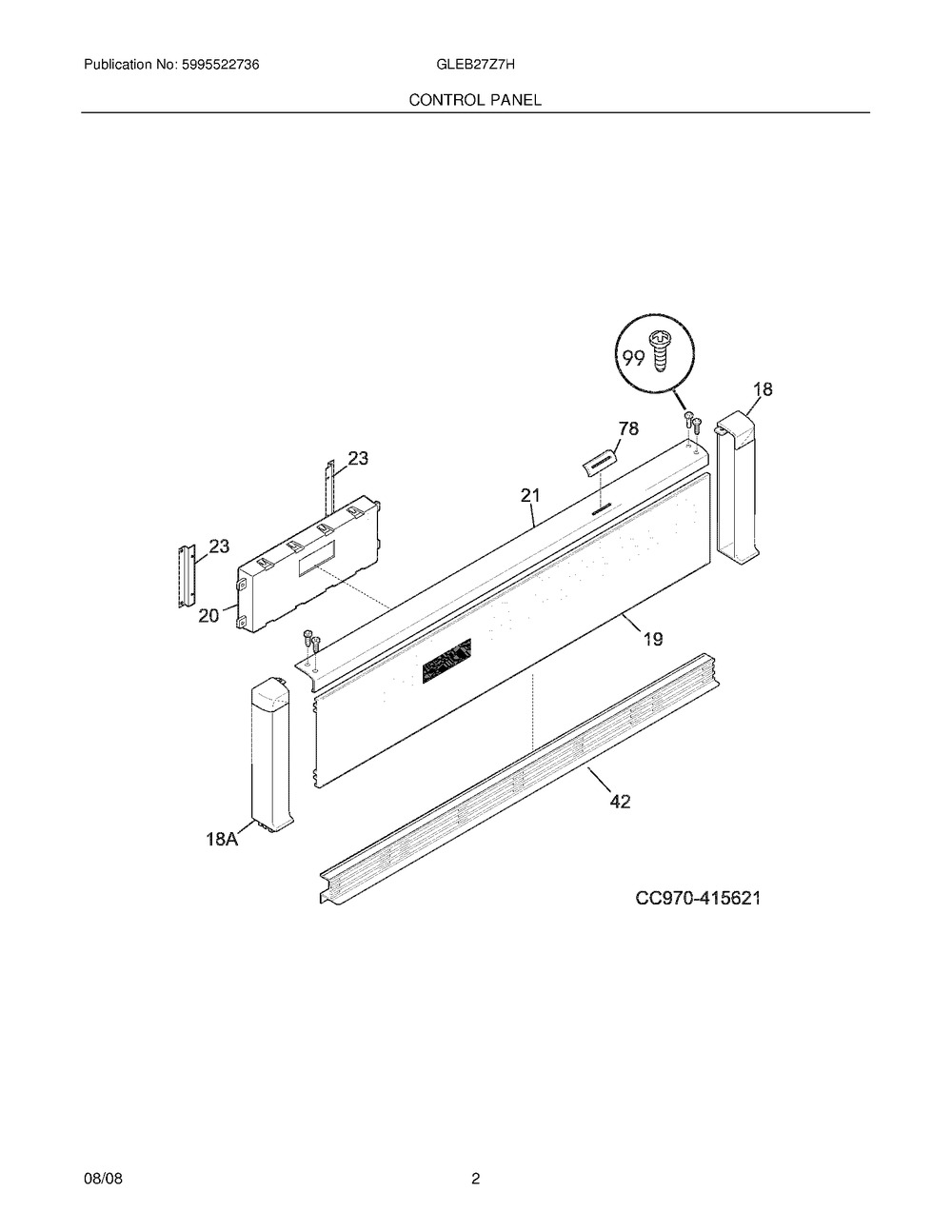 Publication No: 5995522736

GLEB27Z7H

CONTROL PANEL

99

18

78

23

21

23

20

19

42

18A

CC970-415621

08/08

2