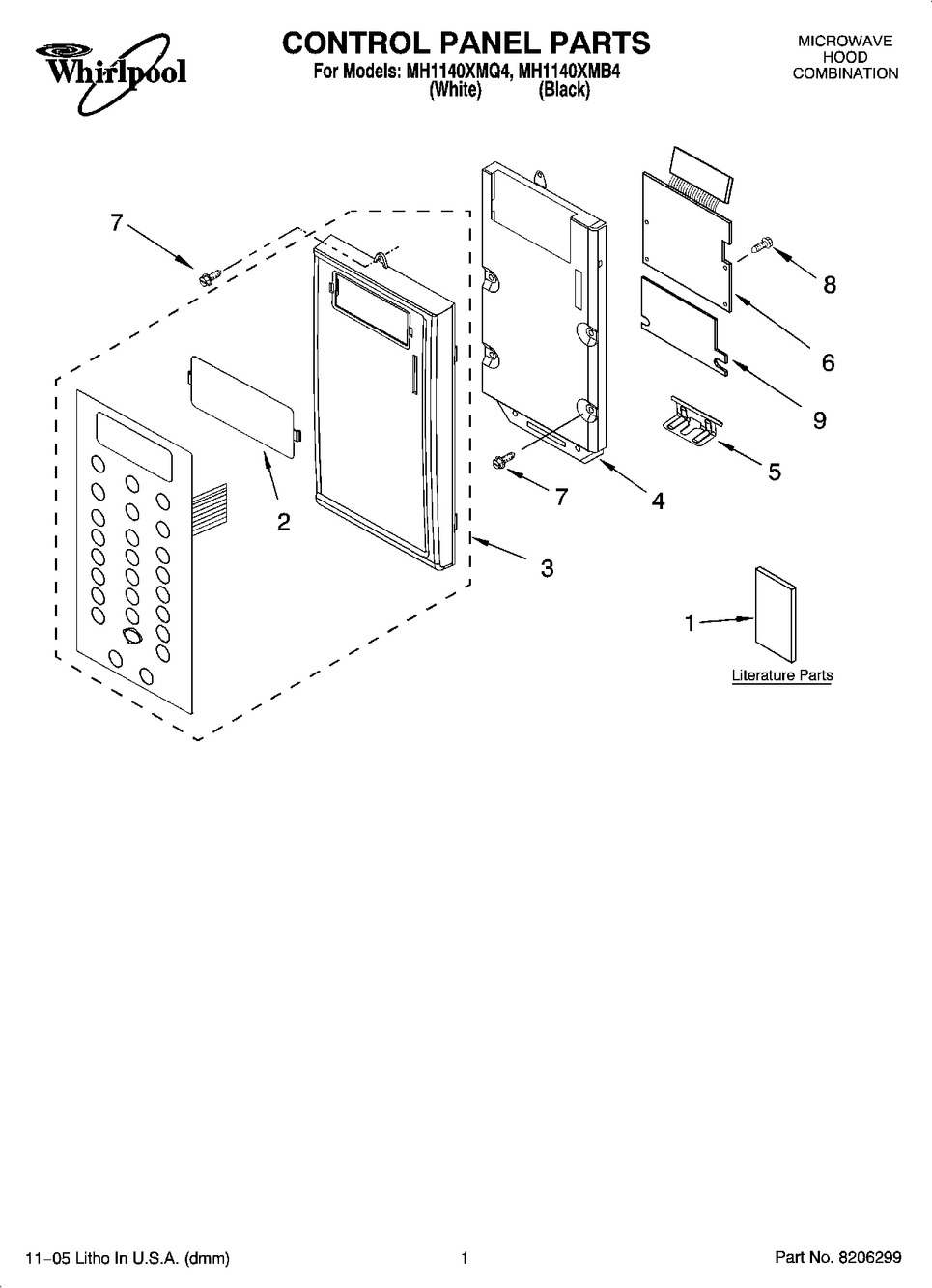 Whirlpool

CONTROL PANEL PARTS
For Models: MH1140XMQ4, MH1140XMB4
(White) (Black)

MICROWAVE
HOOD
COMBINATION

7
8
6
9
5
7
4
2
3
1
Literature Parts

11-05 Litho In U.S.A. (dmm)
1
Part No. 8206299