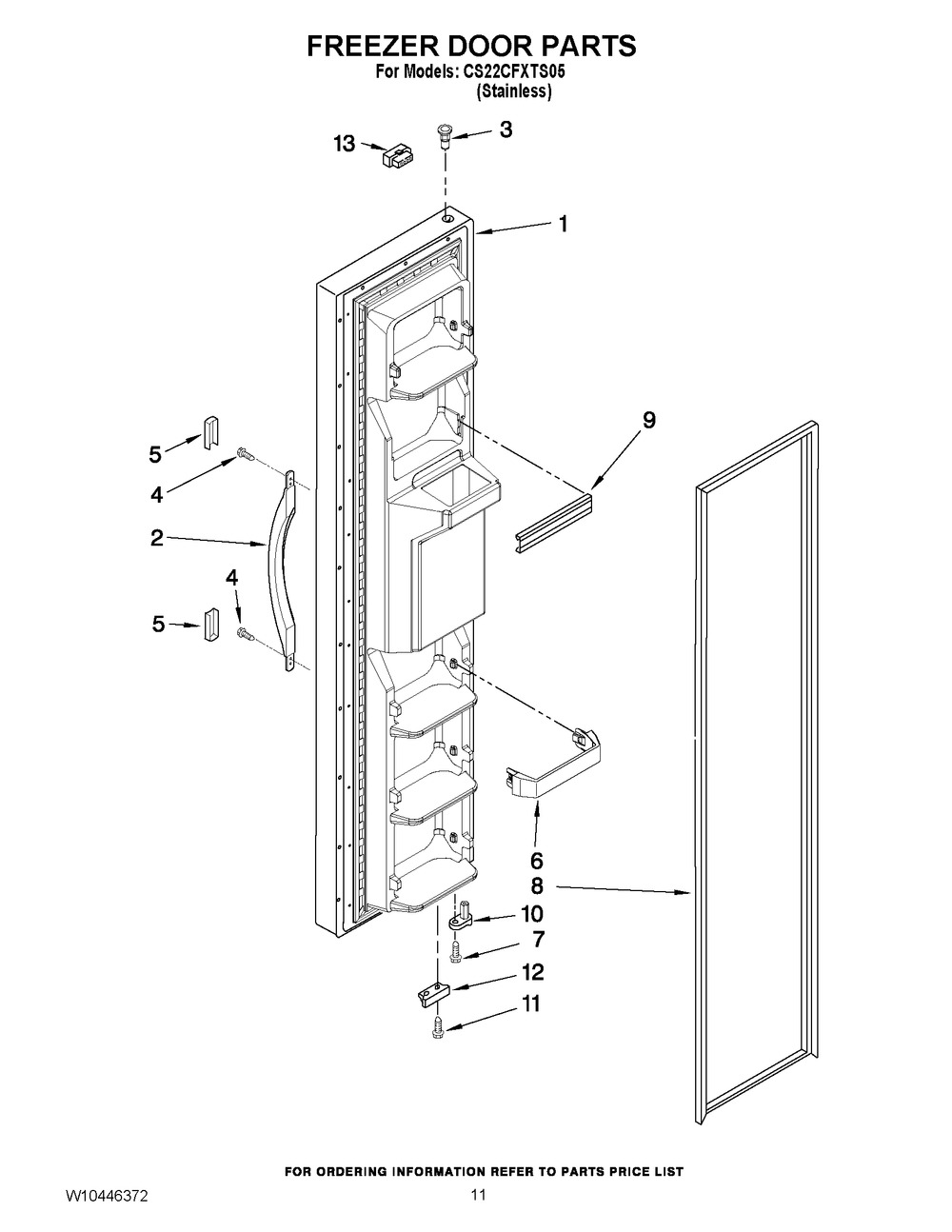 FREEZER DOOR PARTS
For Models: CS22CFXTS05
(Stainless)

13
3
1
9
5
4
2
4
5
6
8
10
7
12
11

FOR ORDERING INFORMATION REFER TO PARTS PRICE LIST

W10446372

11