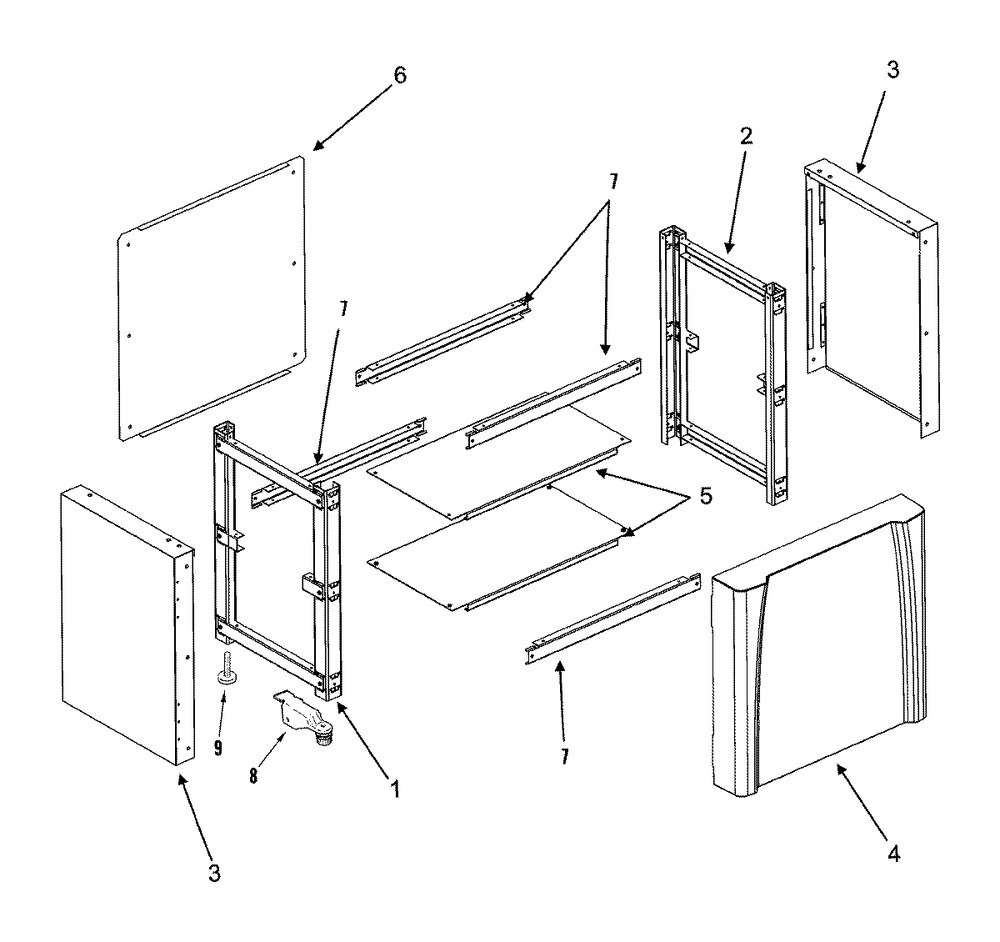 6
3
2
7
7
5
9
8
1
7
3
4