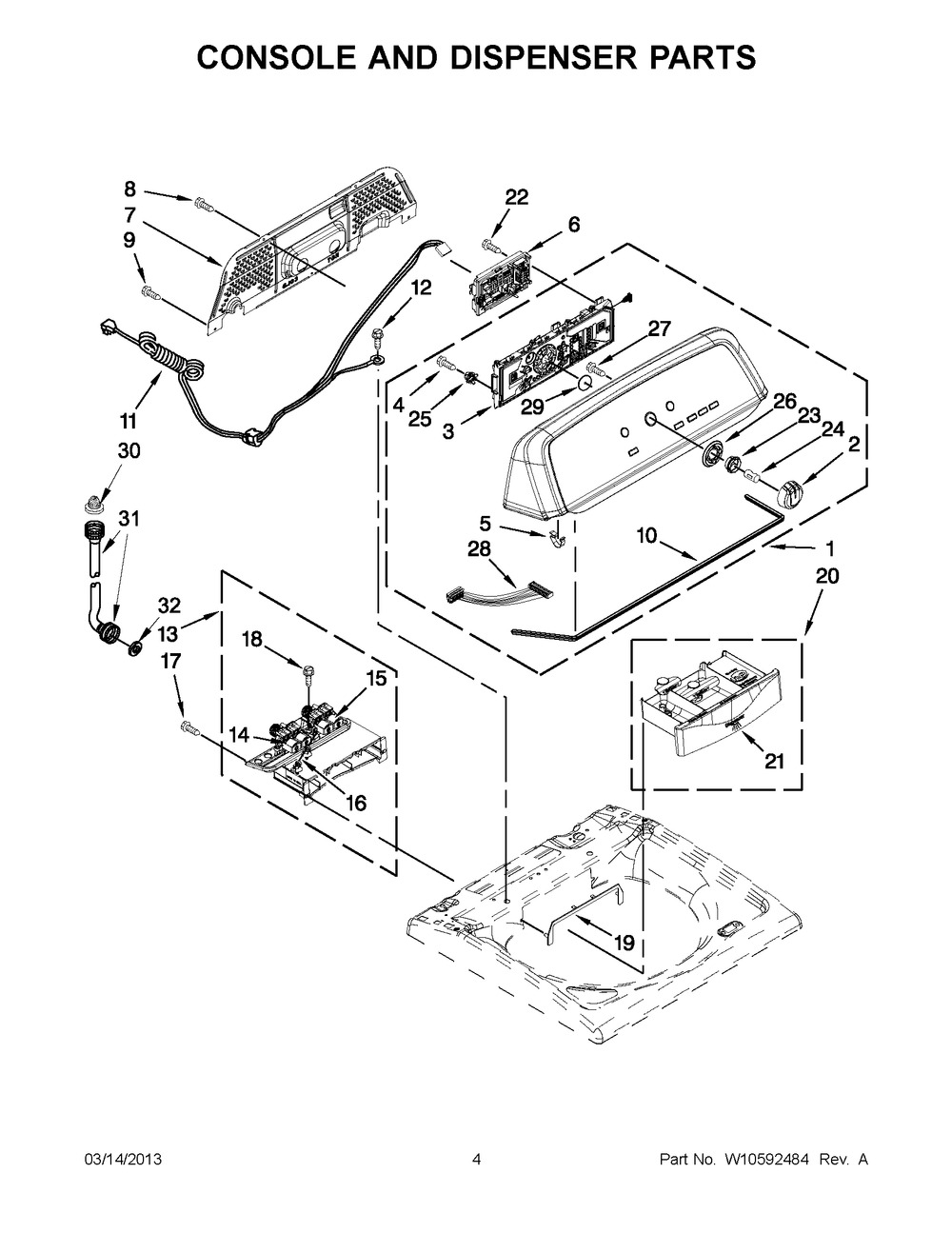 CONSOLE AND DISPENSER PARTS

8
7
9
22
6
12
27
4
25
3
29
26
23
24
2
11
30
31
5
28
10
1
20
32
13
17
18
15
14
16
21
19

03/14/2013 4 Part No. W10592484 Rev. A