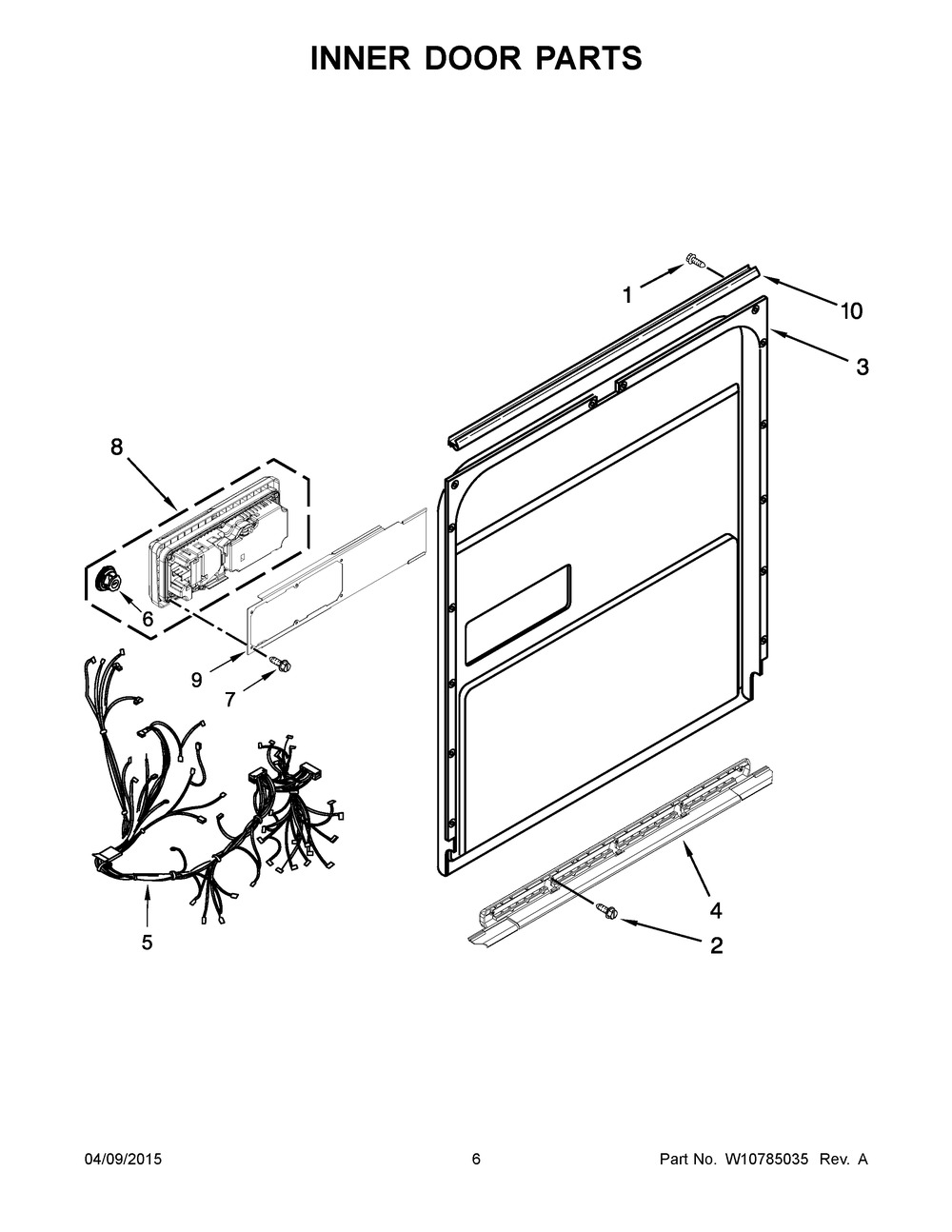 INNER DOOR PARTS

1
10
3
8
6
9
7
5
4
2

04/09/2015 6 Part No. W10785035 Rev. A