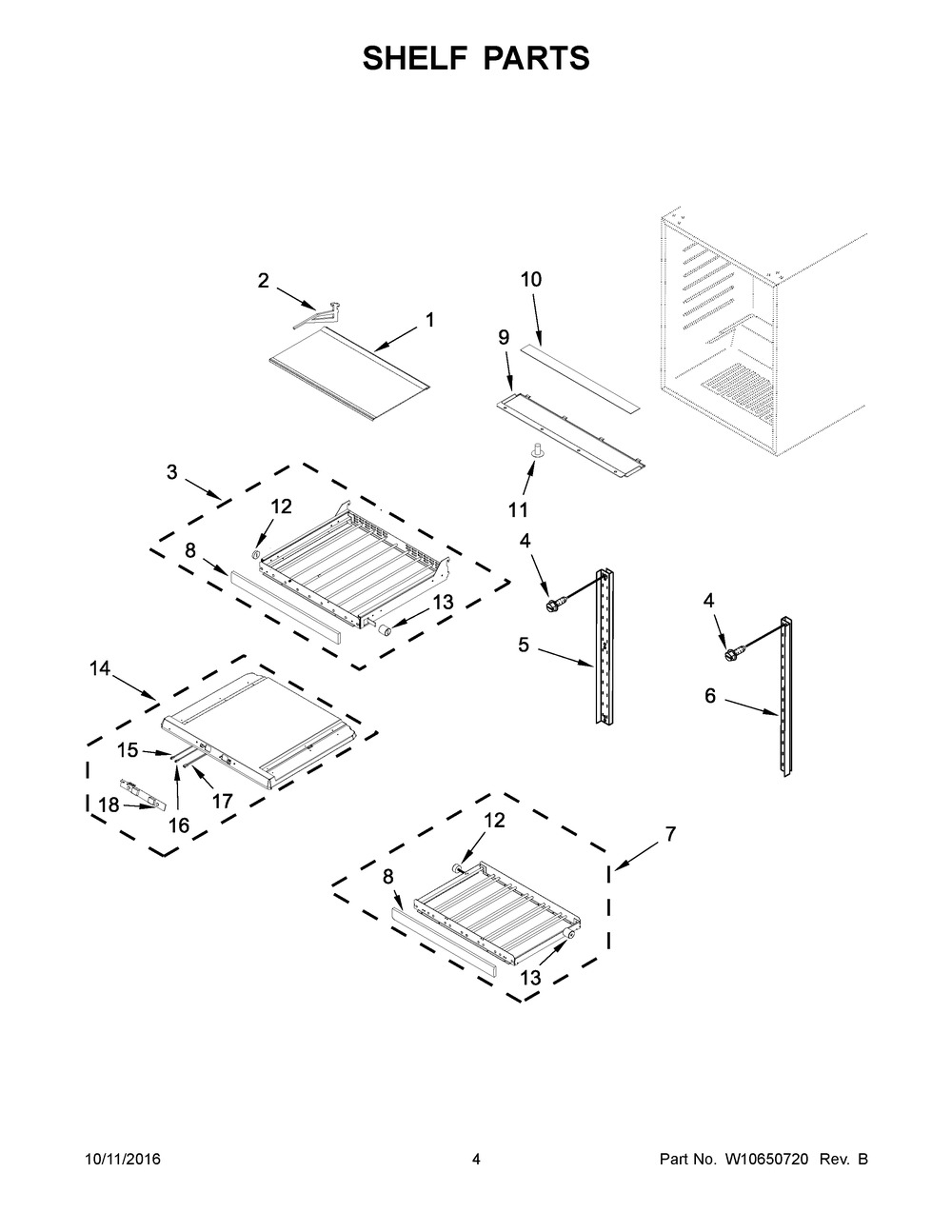 SHELF PARTS

2
1
10
9
11
3
12
8
13
4
5
4
6
14
15
17
18
16
12
7
8
13

10/11/2016
4
Part No. W10650720 Rev. B