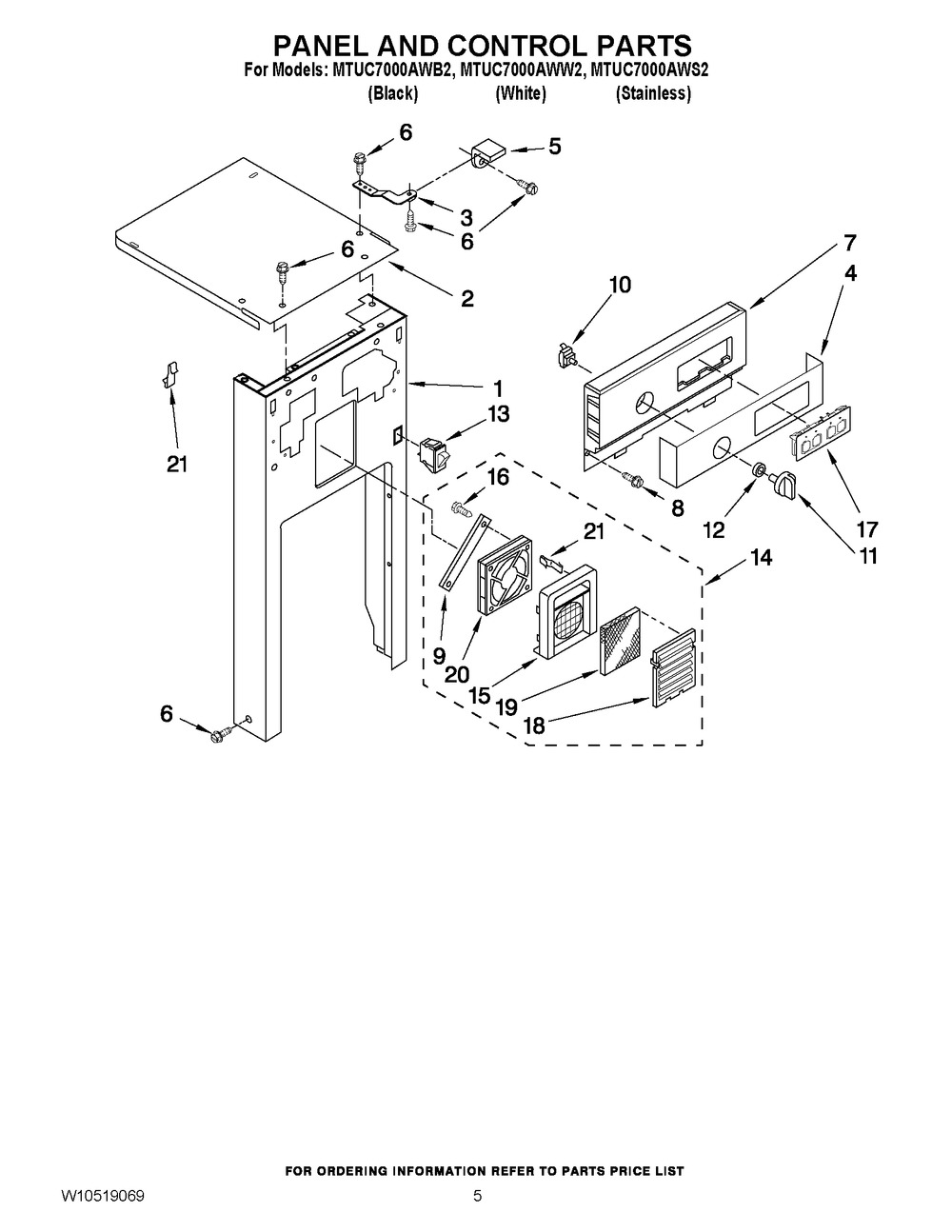 PANEL AND CONTROL PARTS
For Models: MTUC7000AWB2, MTUC7000AWW2, MTUC7000AWS2
(Black) (White) (Stainless)

6
5
3
6
6
2
7
4
10
1
13
21
16
8
12
17
11
21
14
9
20
15
19
18
6

FOR ORDERING INFORMATION REFER TO PARTS PRICE LIST

W10519069
5