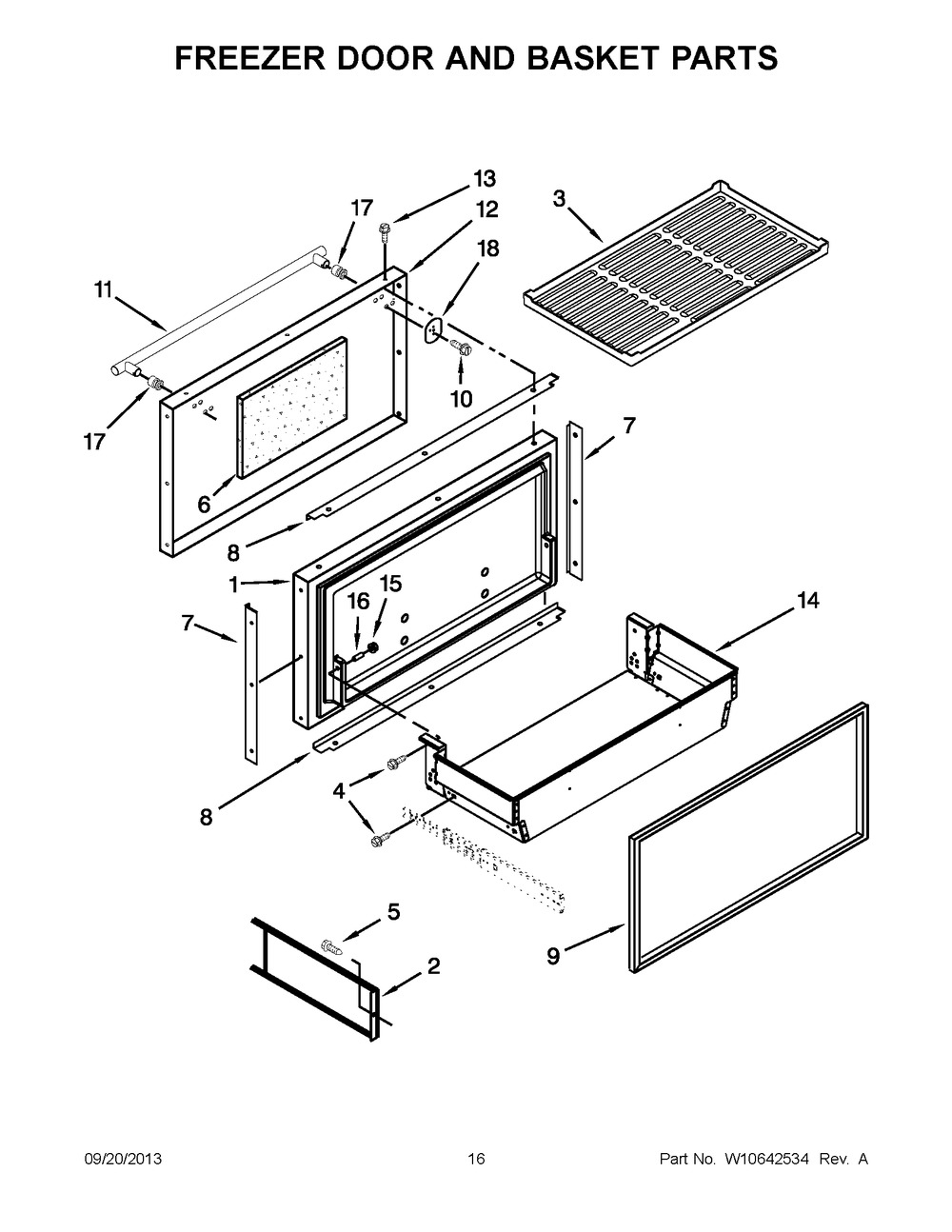 FREEZER DOOR AND BASKET PARTS

13
17
12
3
18
11
10
17
7
6
8
1
15
16
14
7
8
4
5
2
9

09/20/2013
16
Part No. W10642534 Rev. A