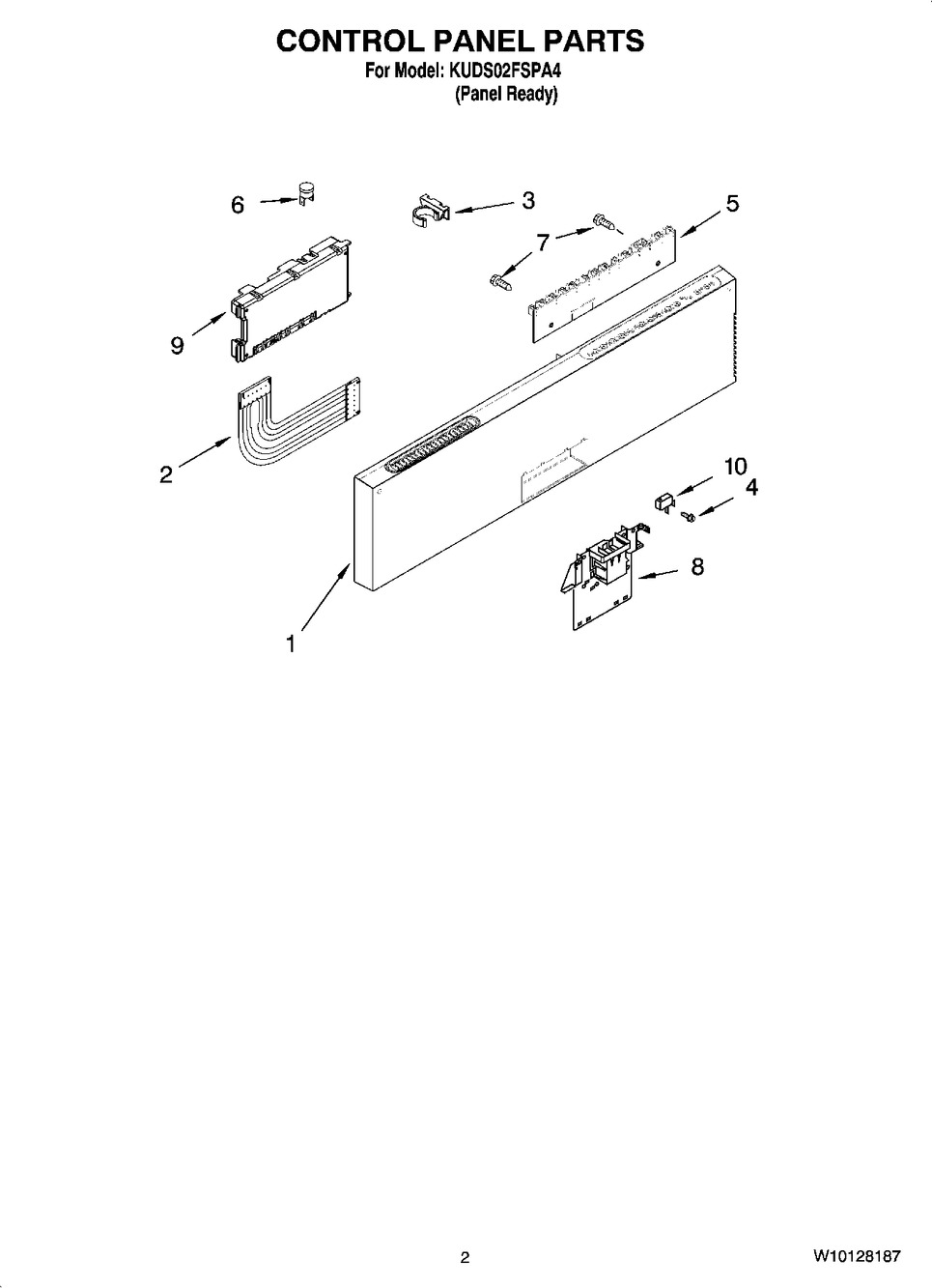 CONTROL PANEL PARTS
For Model: KUDS02FSPA4
(Panel Ready)

6
3
5
7
9
2
10
4
8
1

2
W10128187