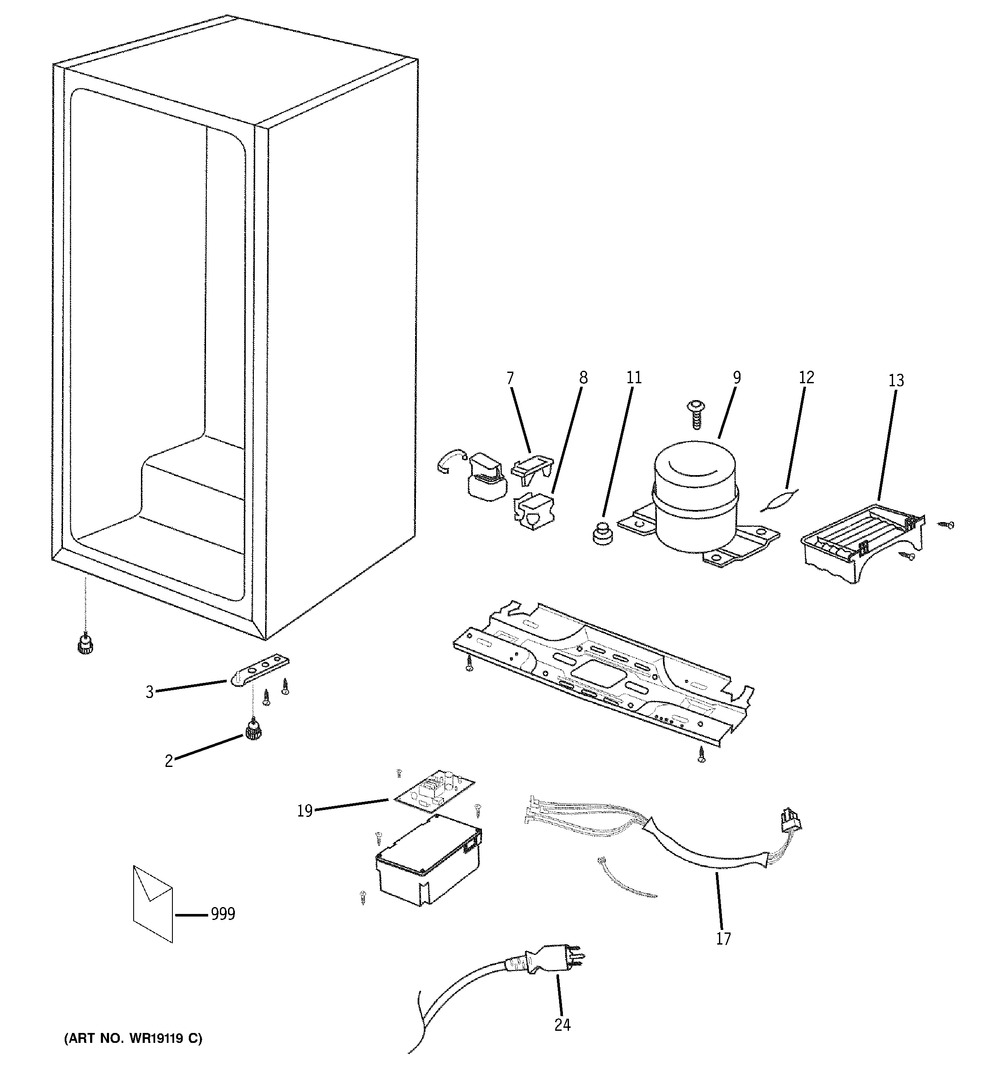 7
8
11
9
12
13
3
2
19
999
17
24
(ART NO. WR19119 C)