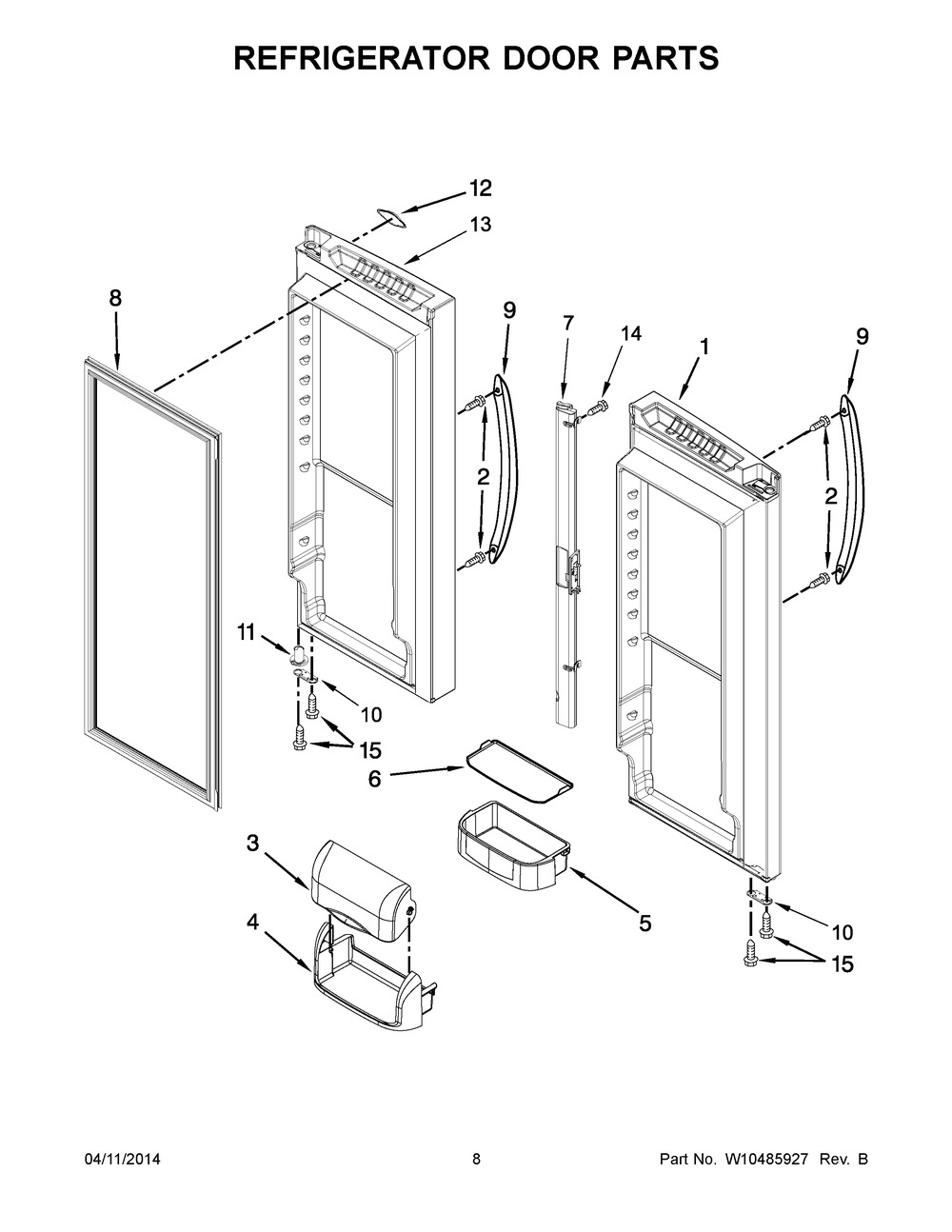 REFRIGERATOR DOOR PARTS

12
13
8
9
7
14
1
9
2
2
11
10
15
6
3
4
5
10
15

04/11/2014
8
Part No. W10485927 Rev. B