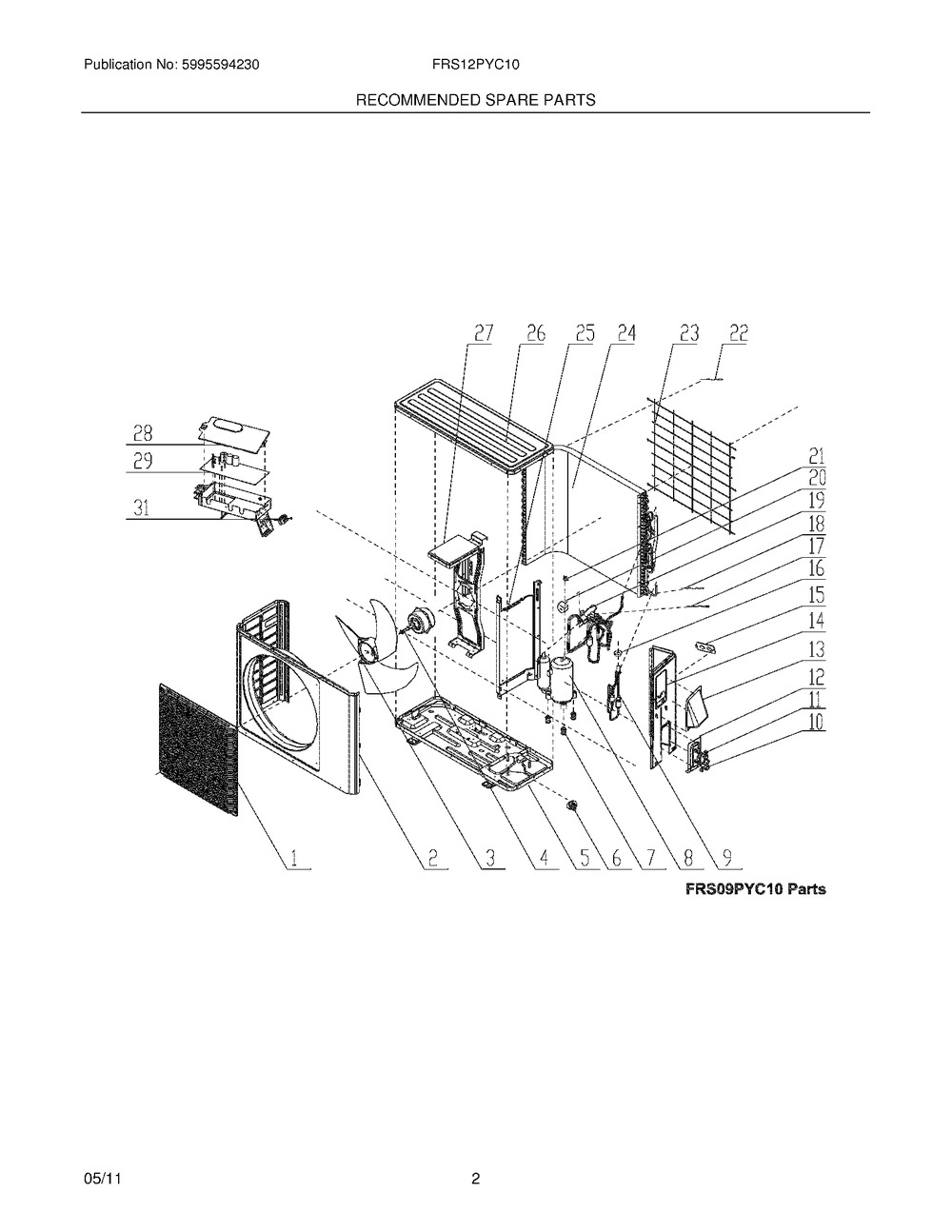 Publication No: 5995594230

FRS12PYC10

RECOMMENDED SPARE PARTS

27 26 25 24 23 22

28

29

31

21

20

19

18

17

16

15

14

13

12

11

10

1 2 3 4 5 6 7 8 9

FRS09PYC10 Parts

05/11

2