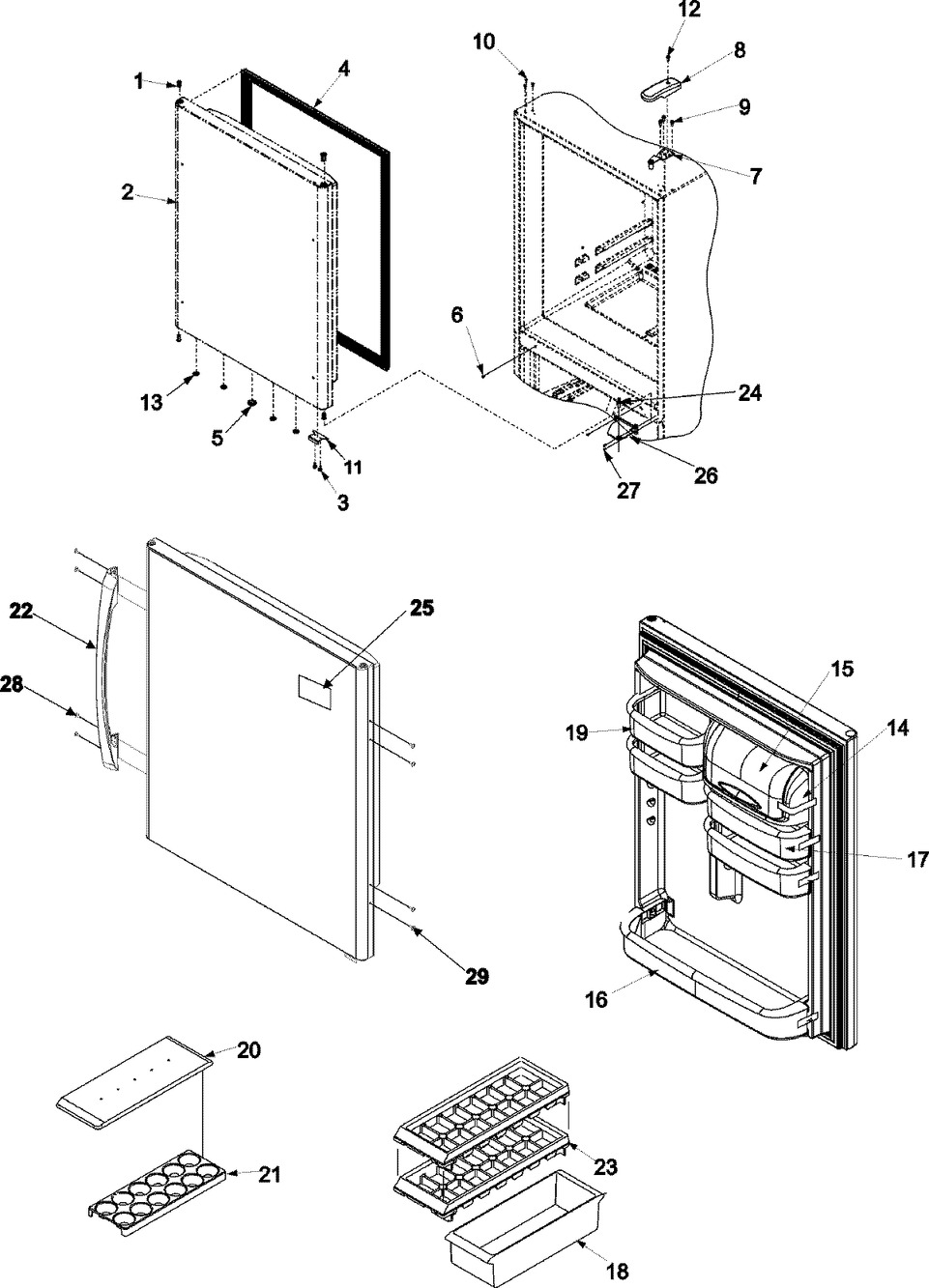 1
4
2
13
5
11
3
12
10
8
9
7
6
24
26
27
22
28
25
29
15
19
14
17
16
20
21
23
18