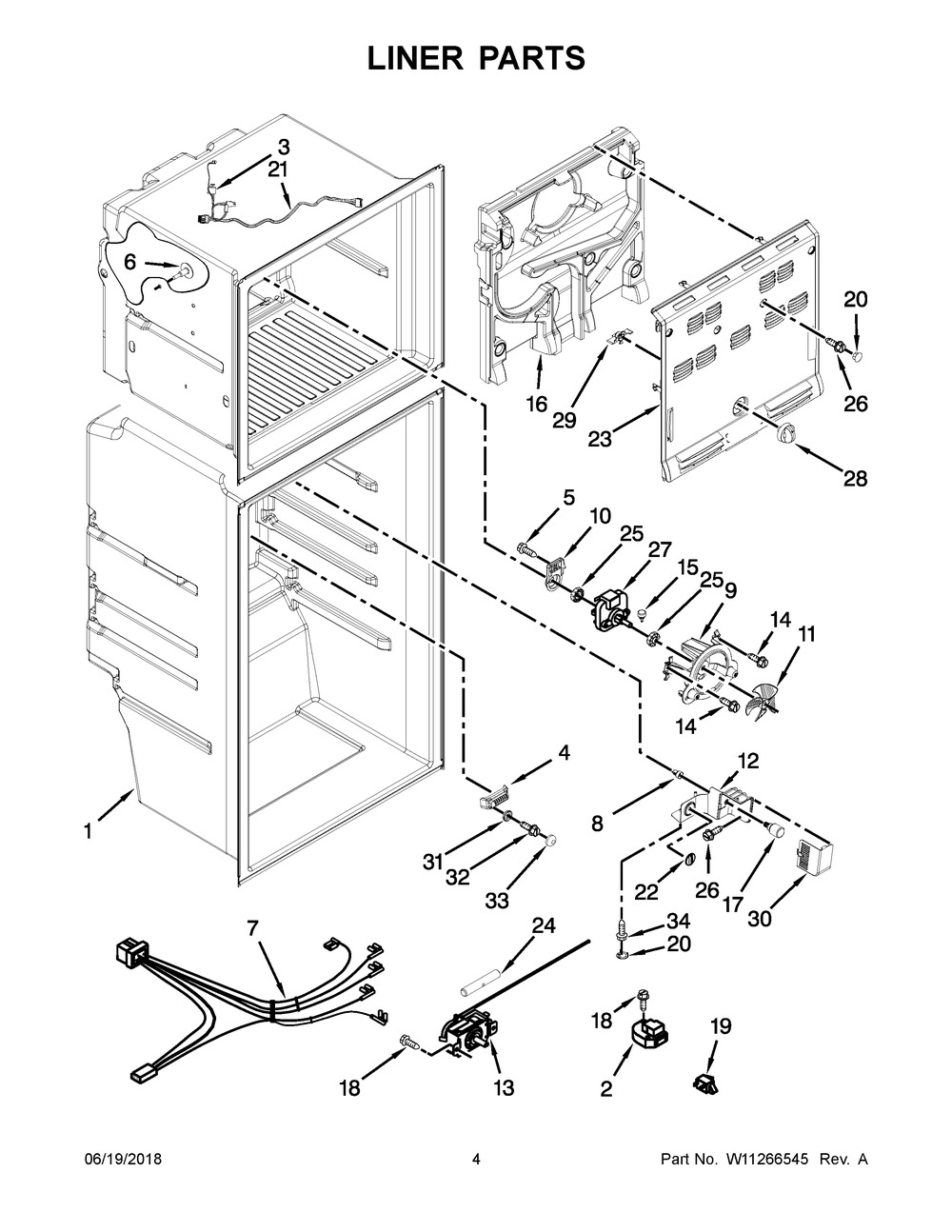 LINER PARTS

3
21
6
20
26
16
29
23
28
5
10
25
27
15
25
9
14
11
14
4
12
8
1
31
32
33
22
26
17
30
7
24
34
20
18
19
18
13
2

06/19/2018

4

Part No. W11266545 Rev. A