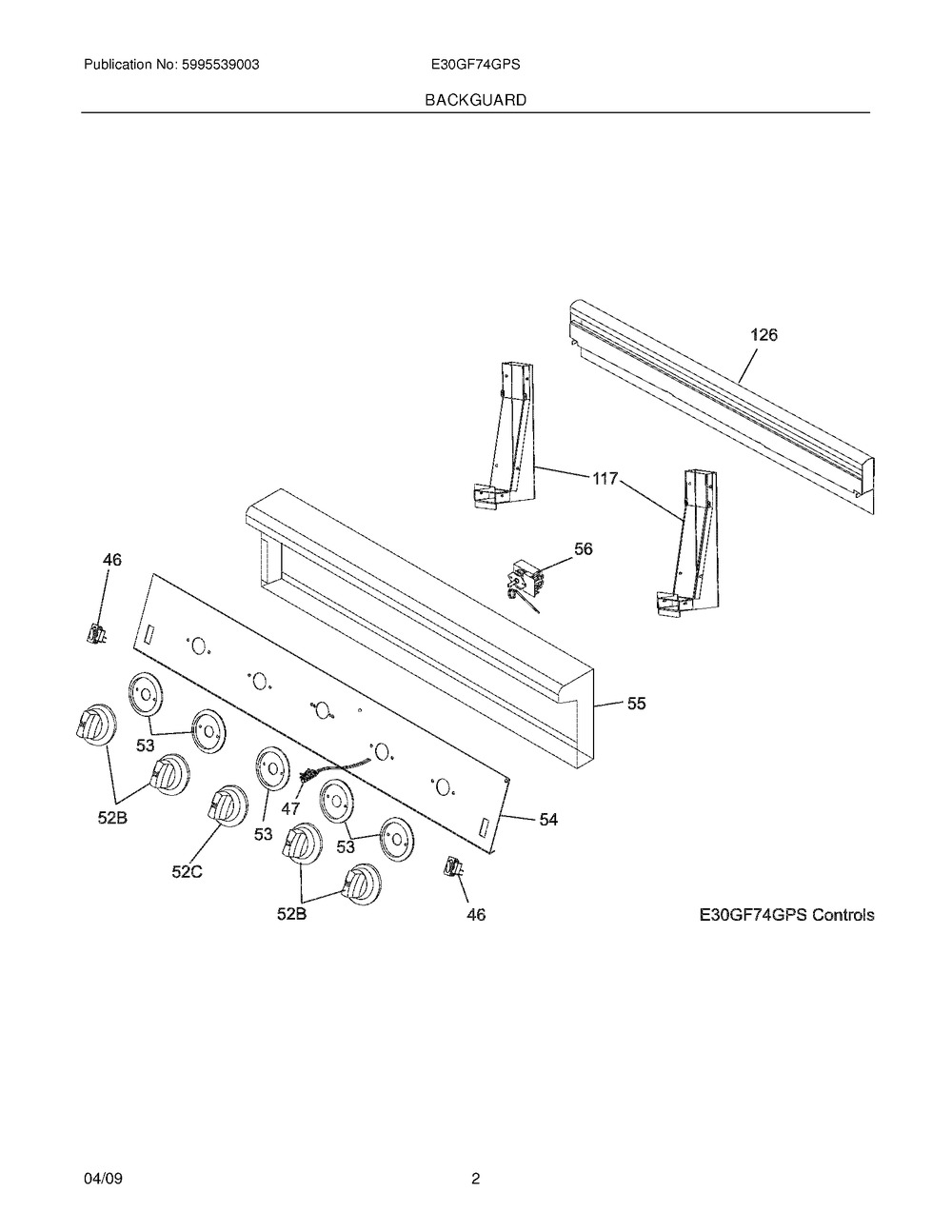 Publication No: 5995539003 E30GF74GPS

BACKGUARD

126

117

56

46

55

53

47

54

52B

53

53

52C

52B

46

E30GF74GPS Controls

04/09 2