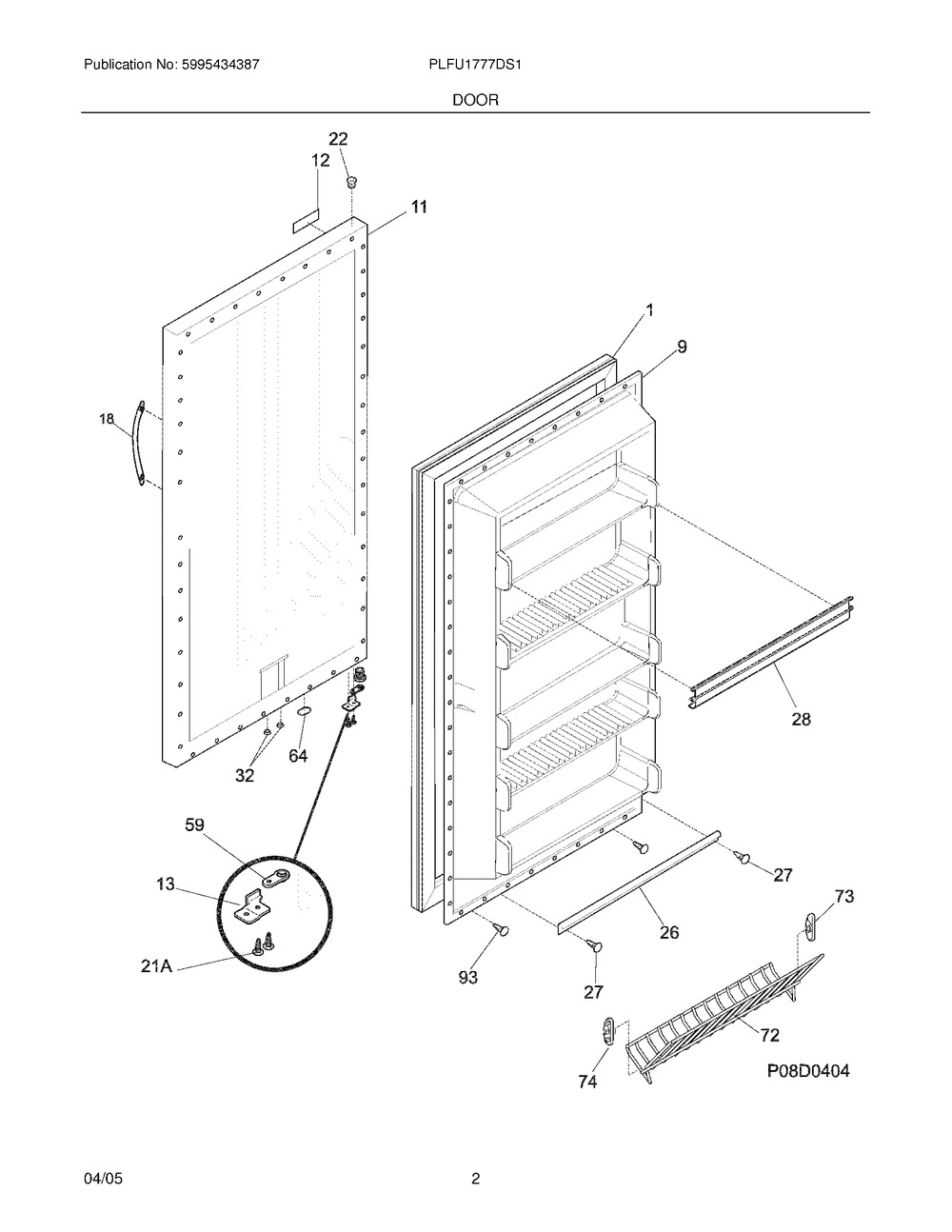 Publication No: 5995434387

PLFU1777DS1

DOOR

22
12
11
1
9
18
28
32
64
59
13
21A
27
73
26
93
27
72
74
P08D0404

04/05

2