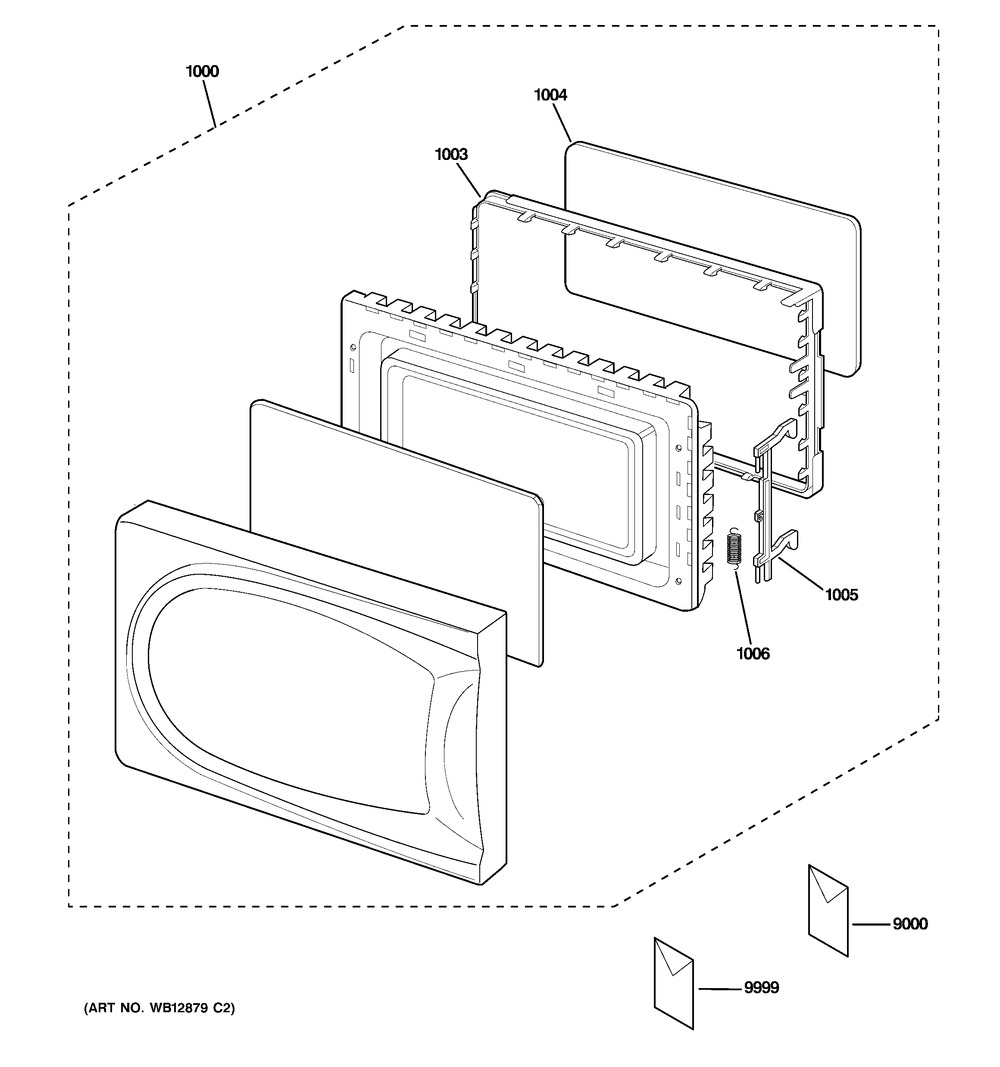 1000

1004

1003

1005

1006

9000

9999

(ART NO. WB12879 C2)