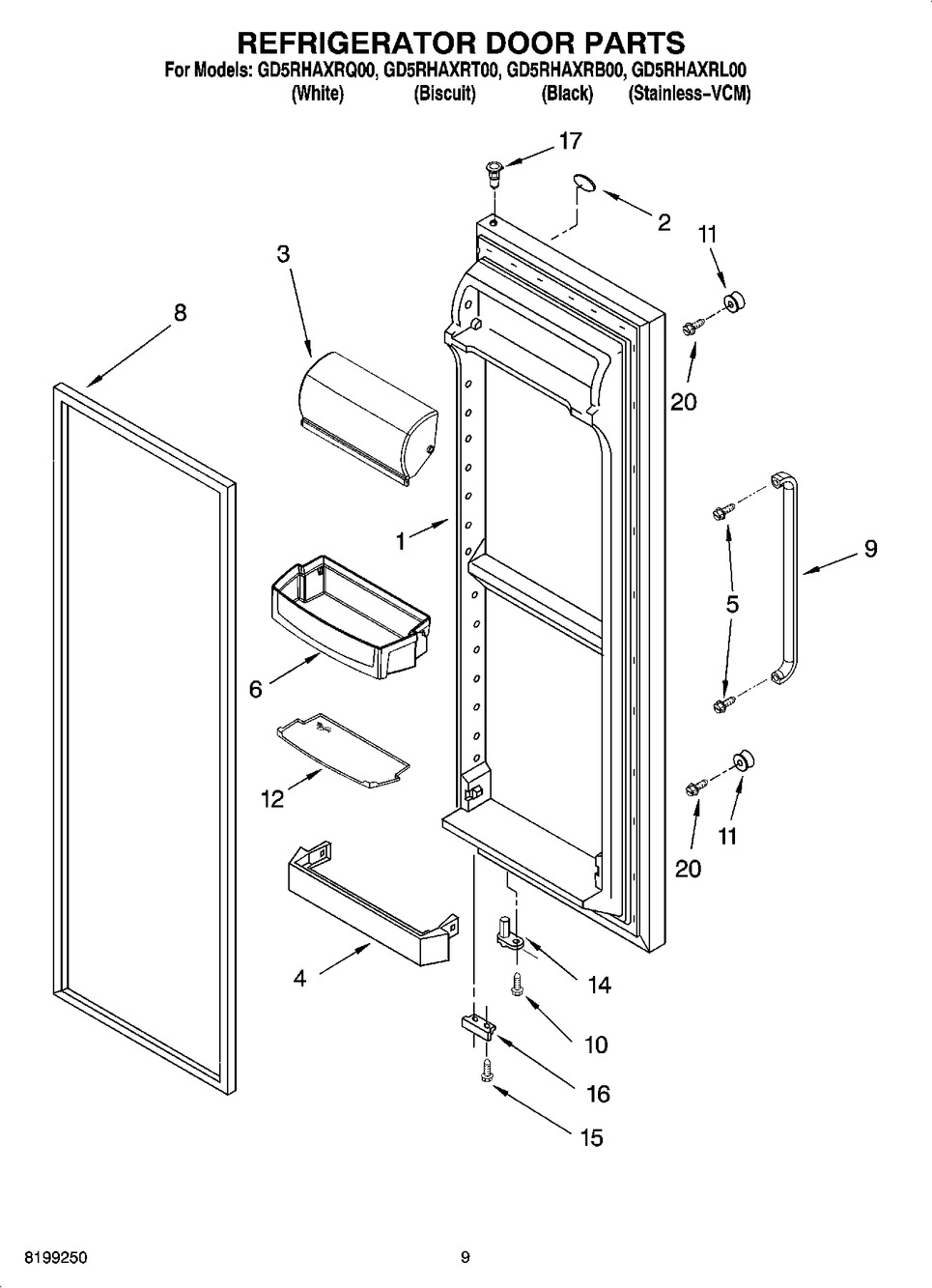 REFRIGERATOR DOOR PARTS
For Models: GD5RHAXRQ00, GD5RHAXRT00, GD5RHAXRB00, GD5RHAXRL00
(White) (Biscuit) (Black) (Stainless-VCM)

17
2
11
3
8
20
1
9
5
6
12
11
20
4
14
10
16
15

8199250
9