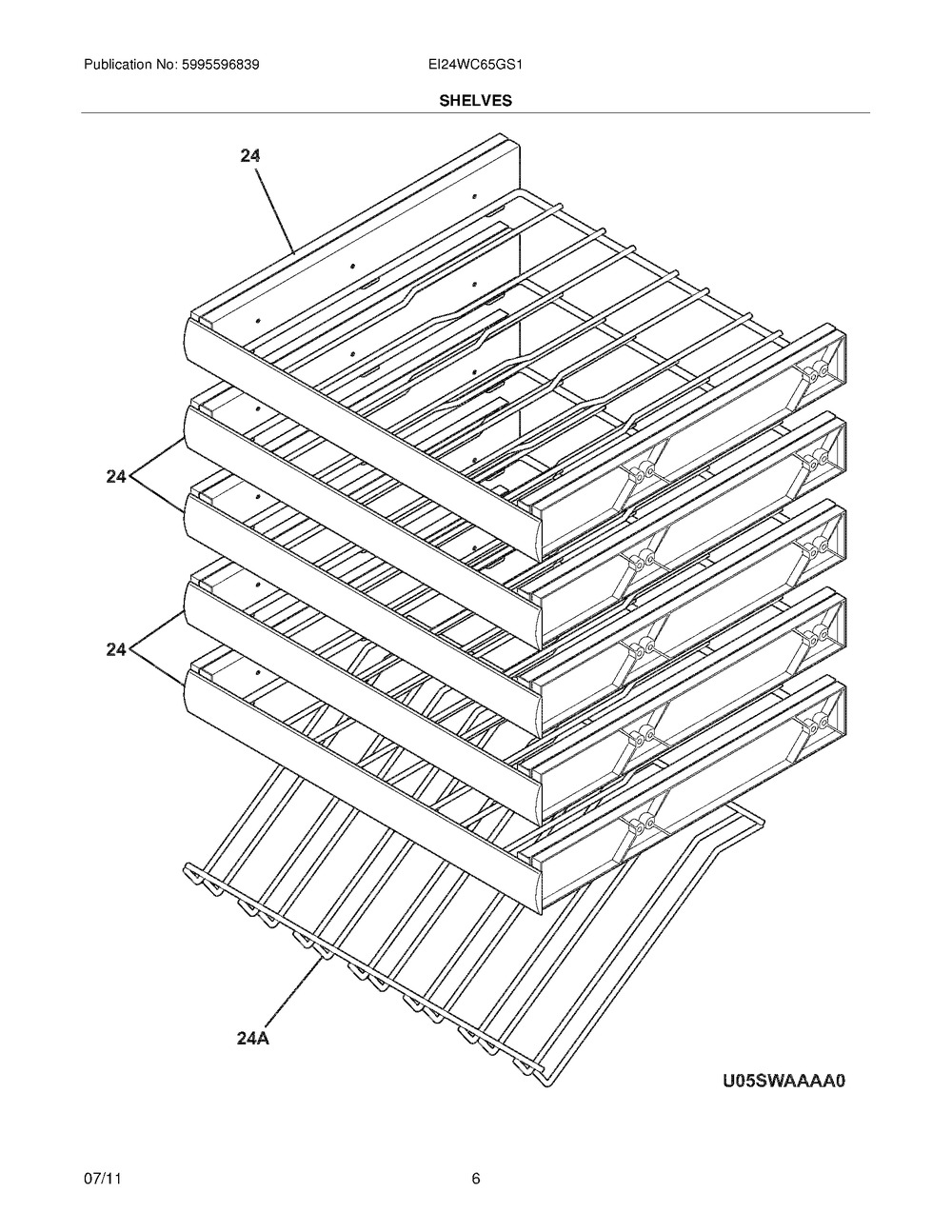 Publication No: 5995596839

EI24WC65GS1

SHELVES

24

24

24

24A

U05SWAAAA0

07/11

6