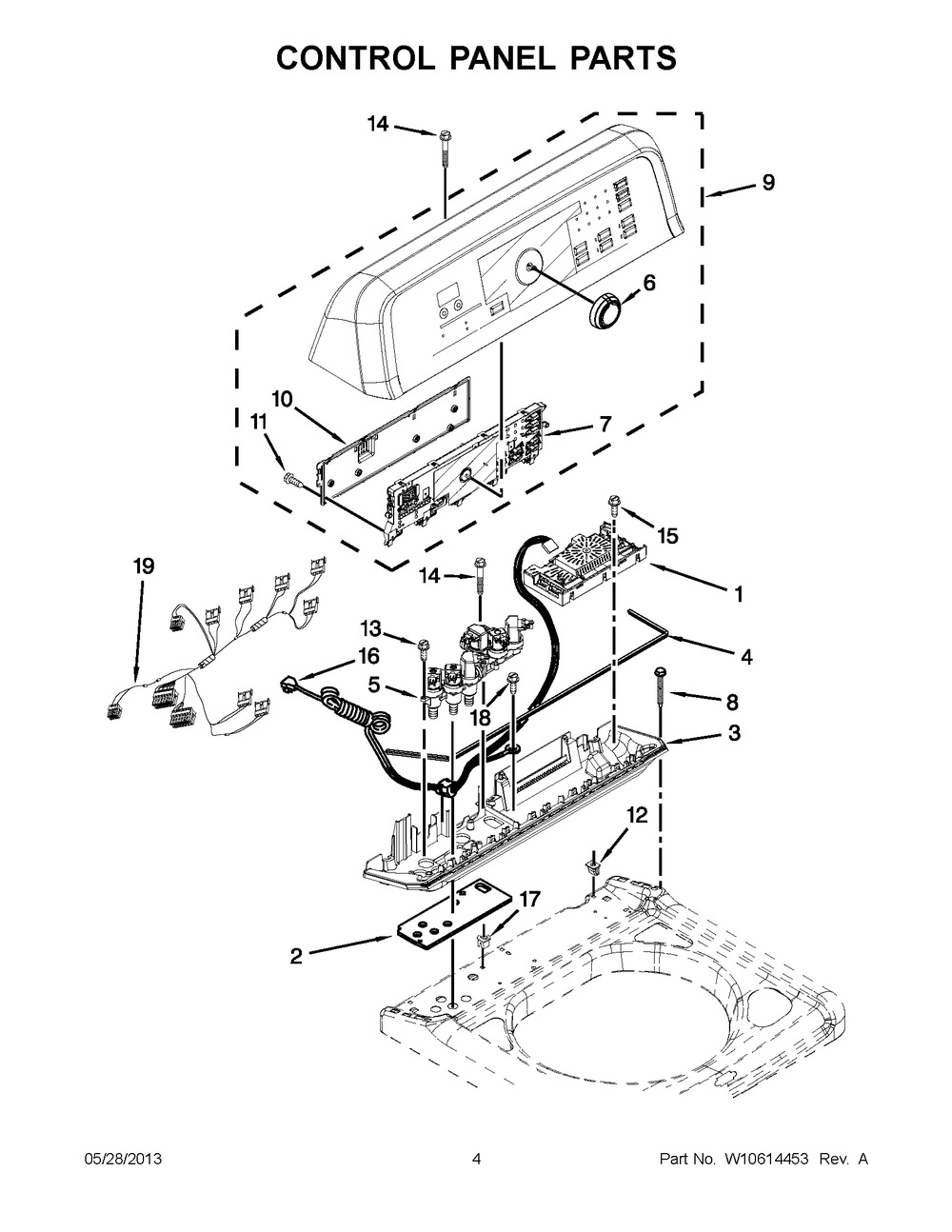 CONTROL PANEL PARTS

14
9
6
10
11
7
15
19
14
1
13
4
16
5
18
8
3
12
17
2

05/28/2013

4

Part No. W10614453 Rev. A