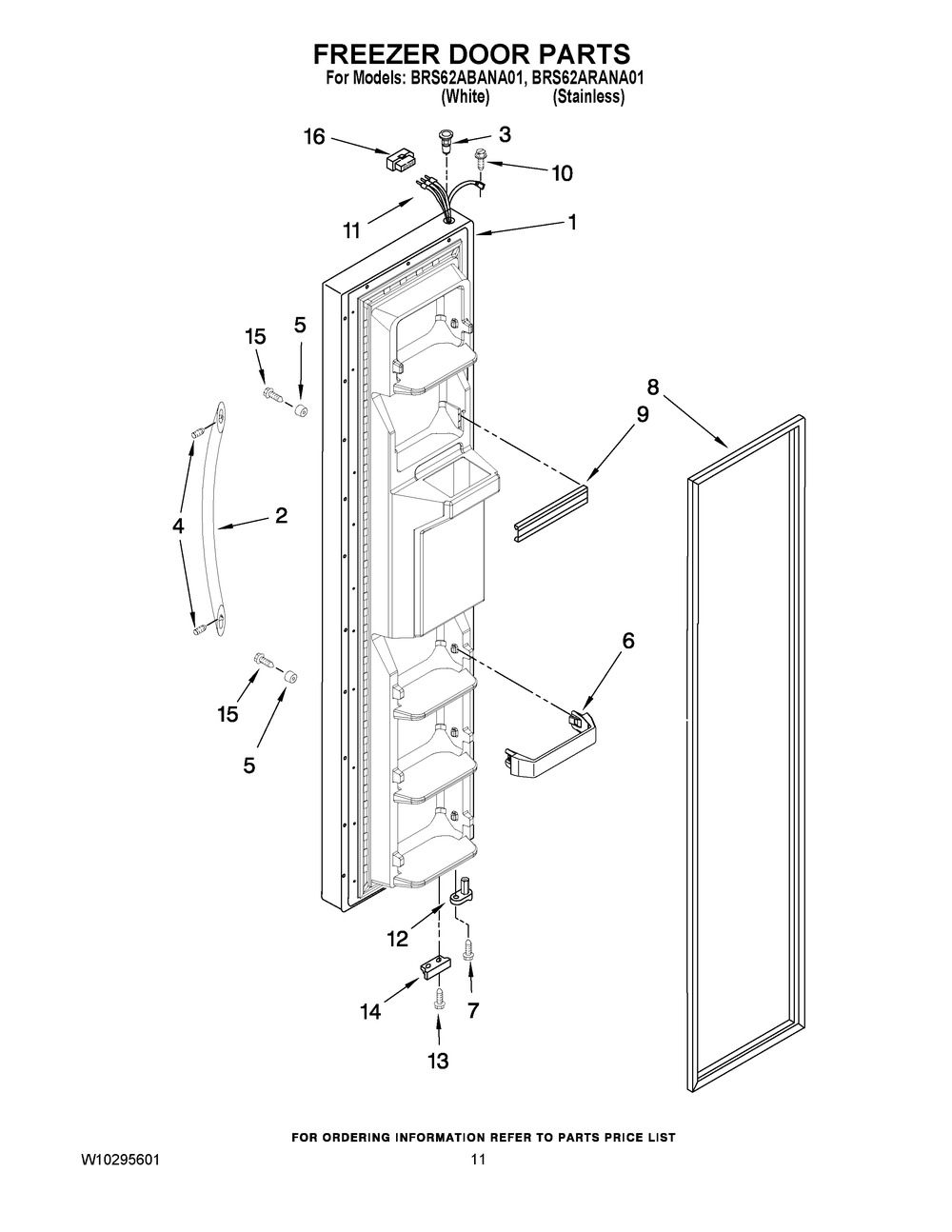 FREEZER DOOR PARTS
For Models: BRS62ABANA01, BRS62ARANA01
(White) (Stainless)

16
3
10
11
1
15
5
8
9
4
2
6
15
5
12
14
7
13

FOR ORDERING INFORMATION REFER TO PARTS PRICE LIST
W10295601
11