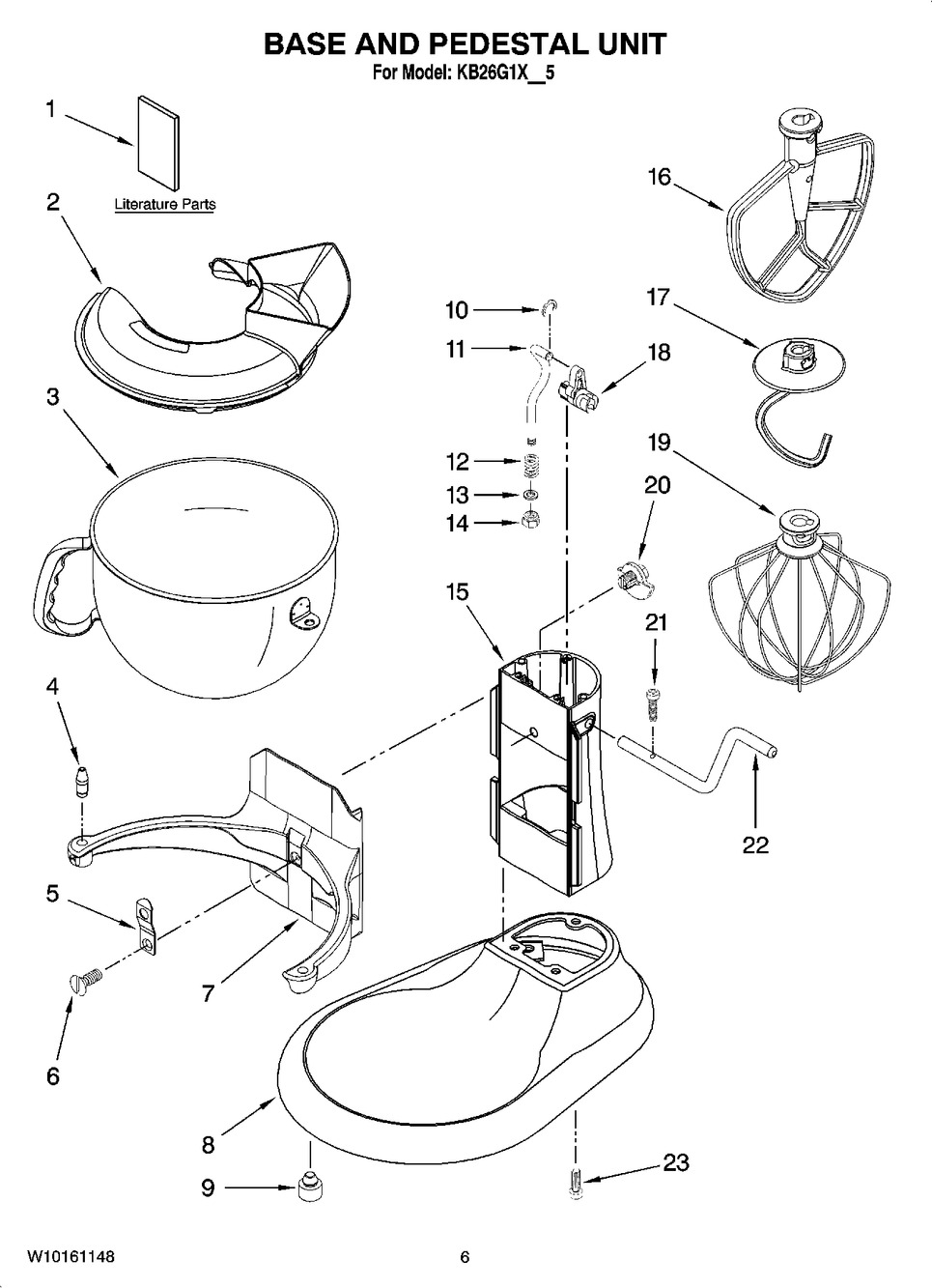 BASE AND PEDESTAL UNIT

For Model: KB26G1X__5

1

Literature Parts

2

3

4

5

6

7

8

9

10

11

12

13

14

15

16

17

18

19

20

21

22

23

W10161148

6