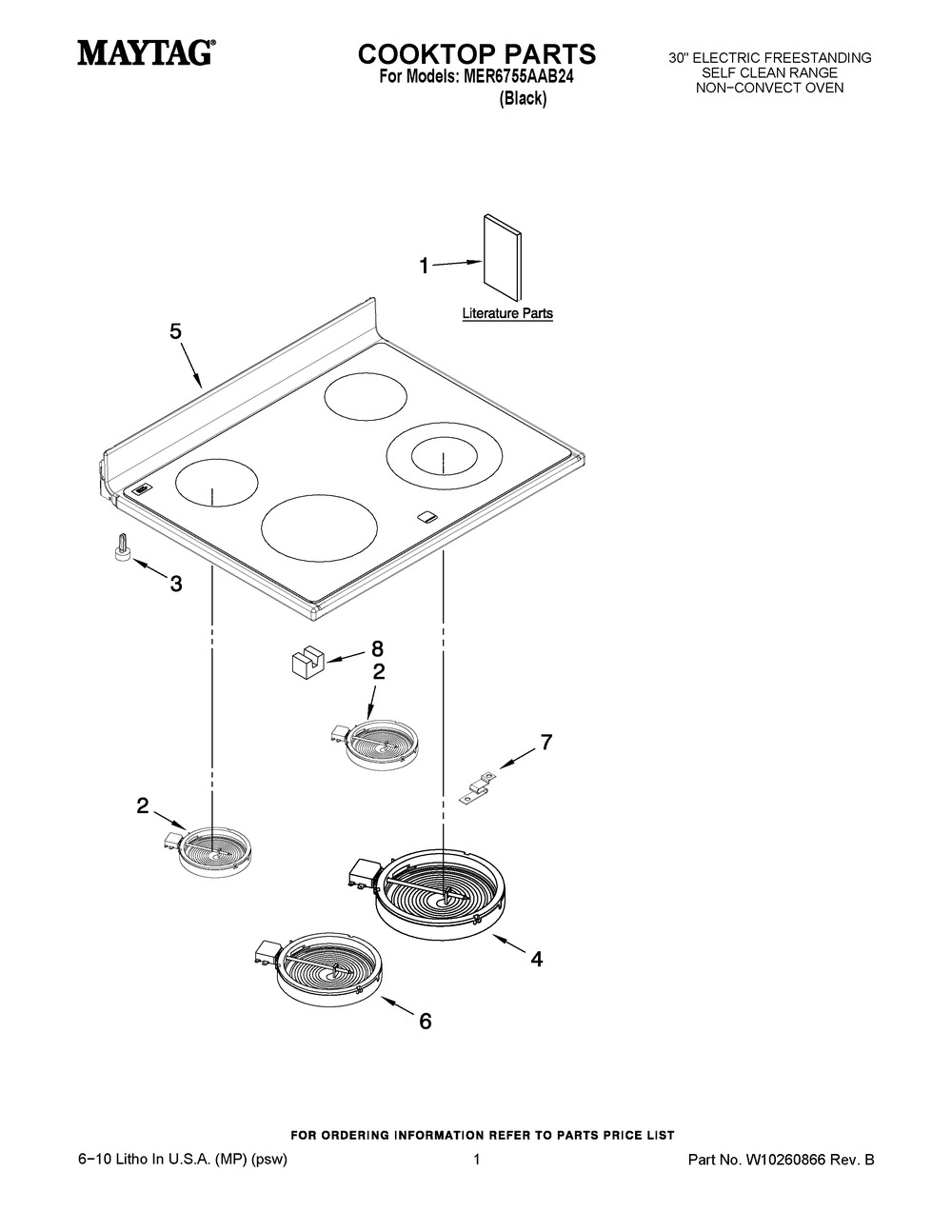 MAYTAG®

COOKTOP PARTS
For Models: MER6755AAB24
(Black)

30" ELECTRIC FREESTANDING
SELF CLEAN RANGE
NON−CONVECT OVEN

1

Literature Parts

5

3

8

2

7

2

4

6

FOR ORDERING INFORMATION REFER TO PARTS PRICE LIST

6−10 Litho In U.S.A. (MP) (psw)

1

Part No. W10260866 Rev. B