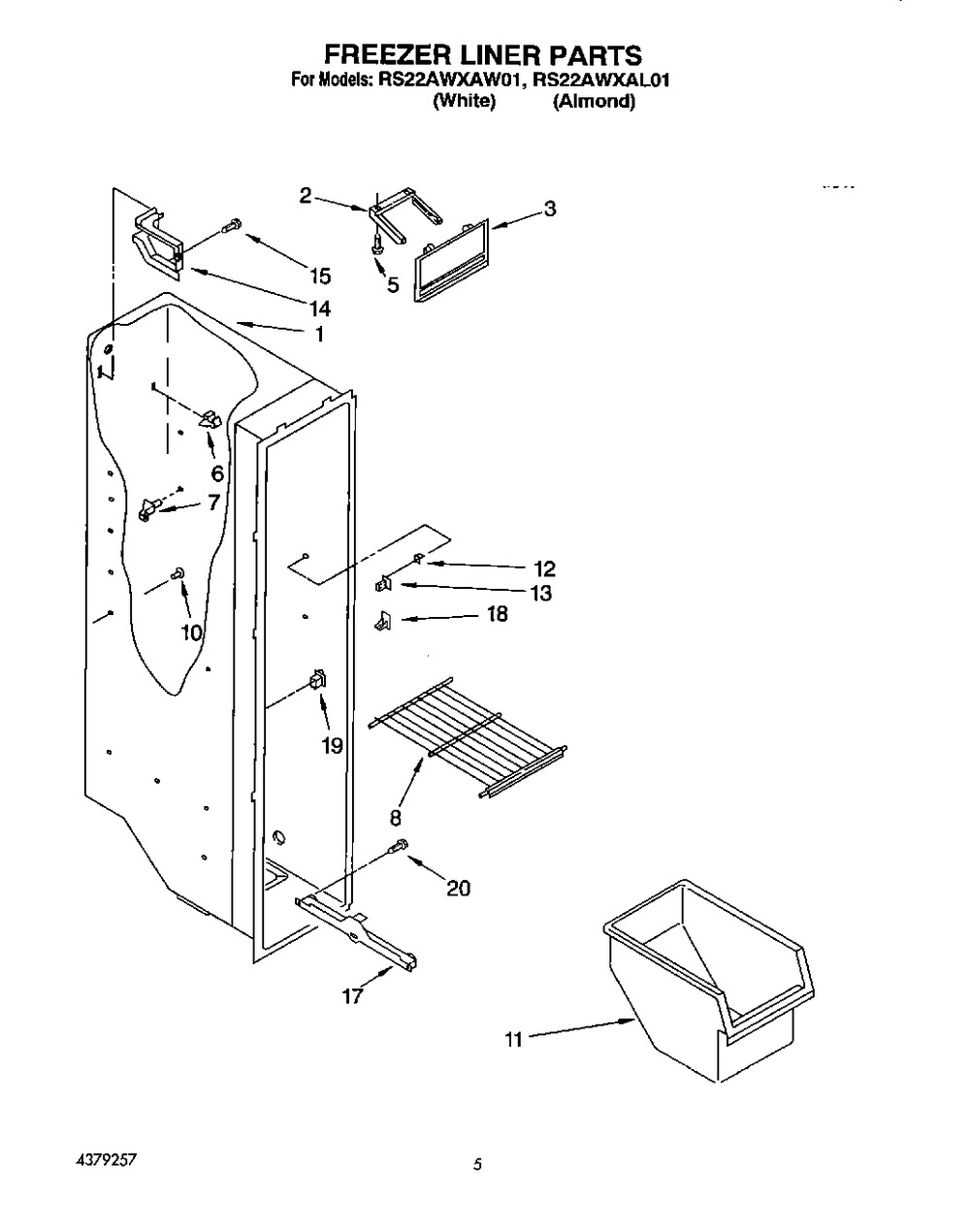 FREEZER LINER PARTS
For Models: RS22AWXAW01, RS22AWXAL01
(White) (Almond)

2
3
15
5
14
1
6
7
12
13
18
10
19
8
20
17
11

4379257

5