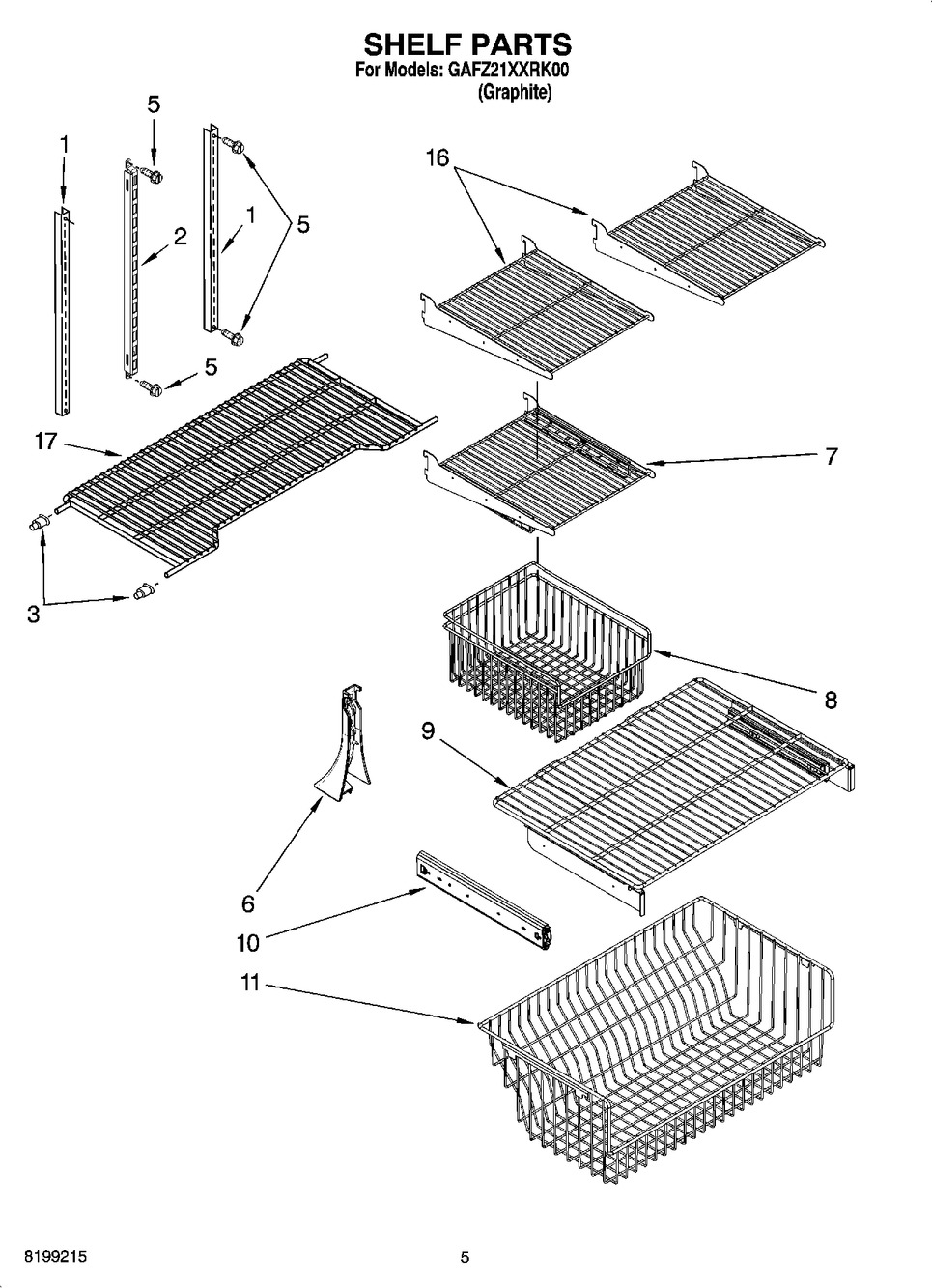 SHELF PARTS
For Models: GAFZ21XXRK00
(Graphite)

5
1
2
1
5
5
16
17
7
3
8
9
6
10
11

8199215
5