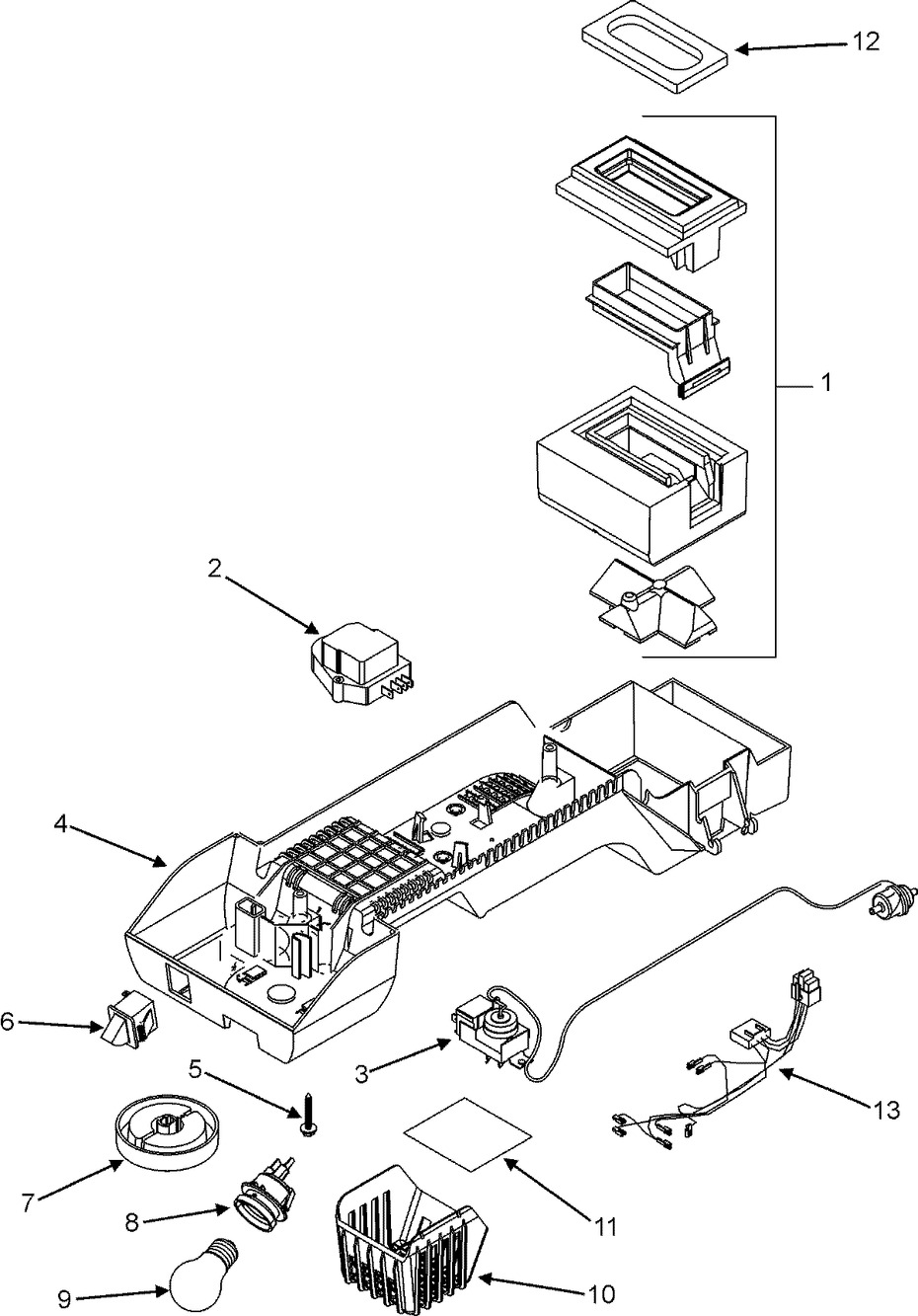 12
1
2
4
6
5
3
13
7
8
11
9
10