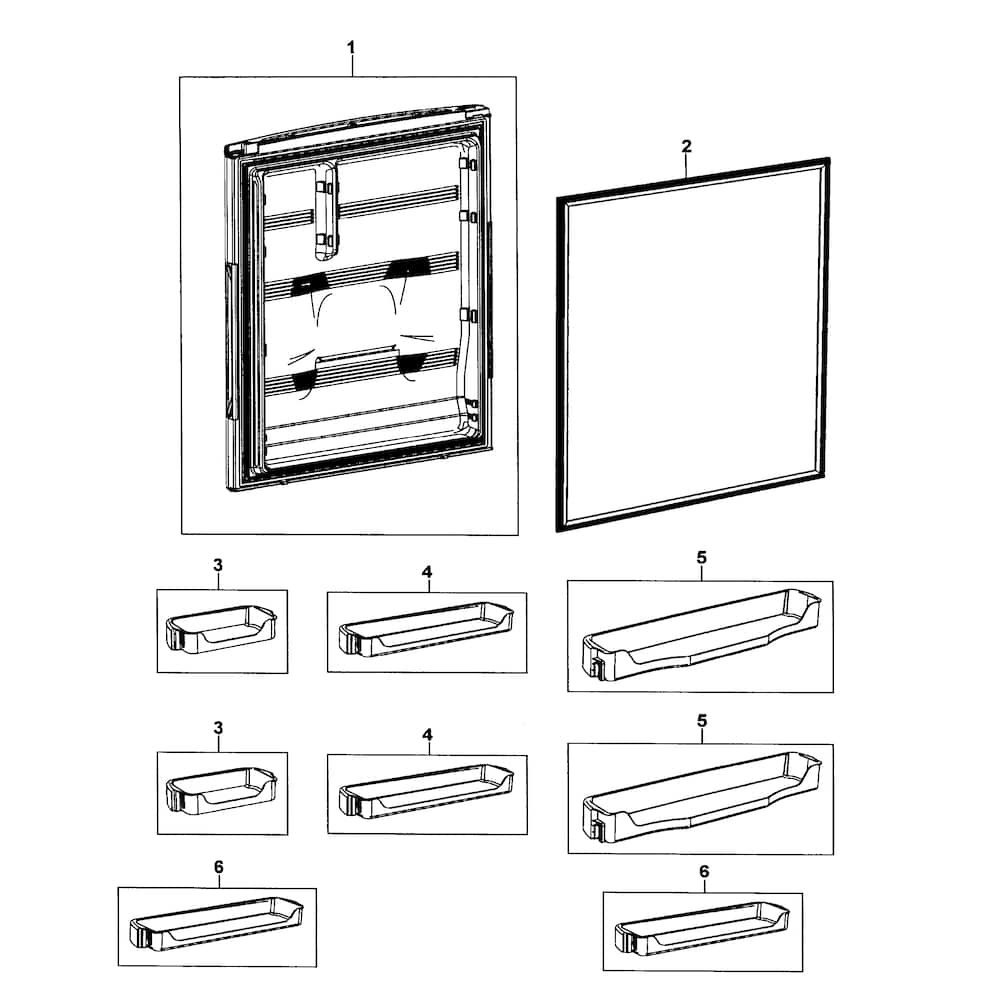 1
2
3
4
5
3
4
5
6
6